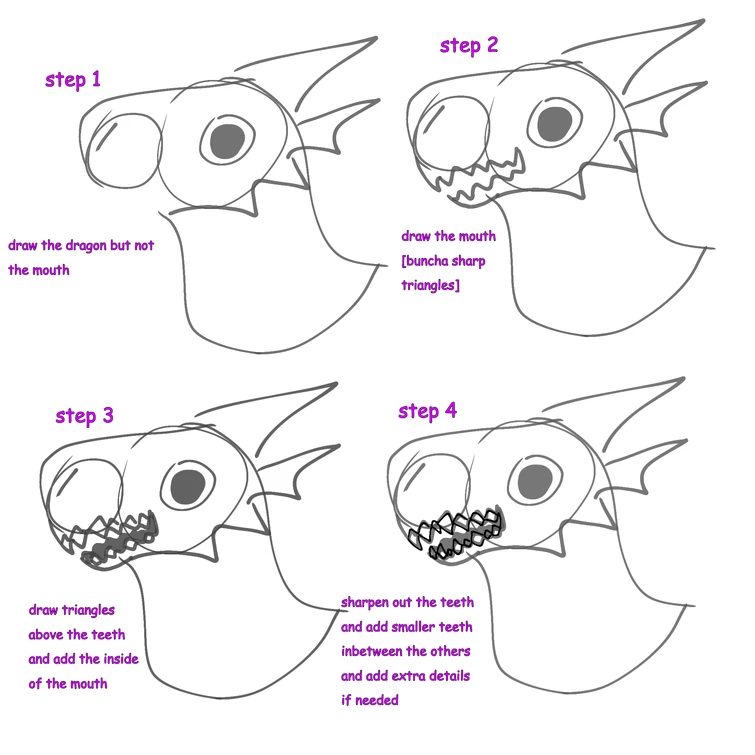 step 1

draw the dragon but not the mouth

step 2

draw the mouth [buncha sharp triangles]

step 3

draw triangles above the teeth and add the inside of the mouth

step 4

sharpen out the teeth and add smaller teeth inbetween the others and add extra details if needed