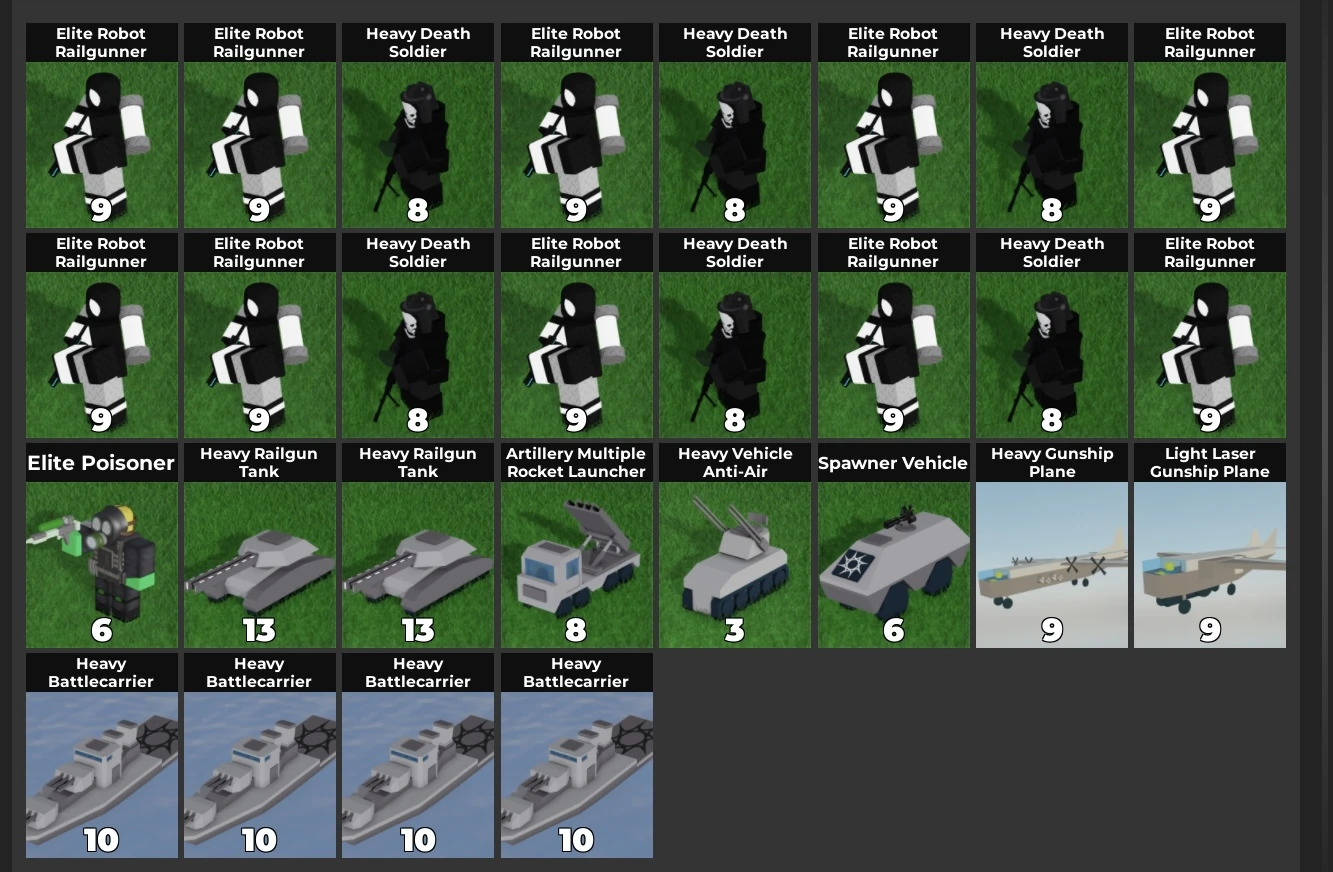 Elite Robot Railgunner
9

Elite Robot Railgunner
9

Heavy Death Soldier
8

Elite Robot Railgunner
9

Heavy Death Soldier
8

Elite Robot Railgunner
9

Heavy Death Soldier
8

Elite Robot Railgunner
9

Elite Robot Railgunner
9

Elite Robot Railgunner
9

Heavy Death Soldier
8

Elite Robot Railgunner
9

Heavy Death Soldier
8

Elite Robot Railgunner
9

Heavy Death Soldier
8

Elite Robot Railgunner
9

Elite Poisoner
6

Heavy Railgun Tank
13

Heavy Railgun Tank
13

Artillery Multiple Rocket Launcher
8

Heavy Vehicle Anti-Air
3

Spawner Vehicle
6

Heavy Gunship Plane
9

Light Laser Gunship Plane
9

Heavy Battlecarrier
10

Heavy Battlecarrier
10

Heavy Battlecarrier
10

Heavy Battlecarrier
10