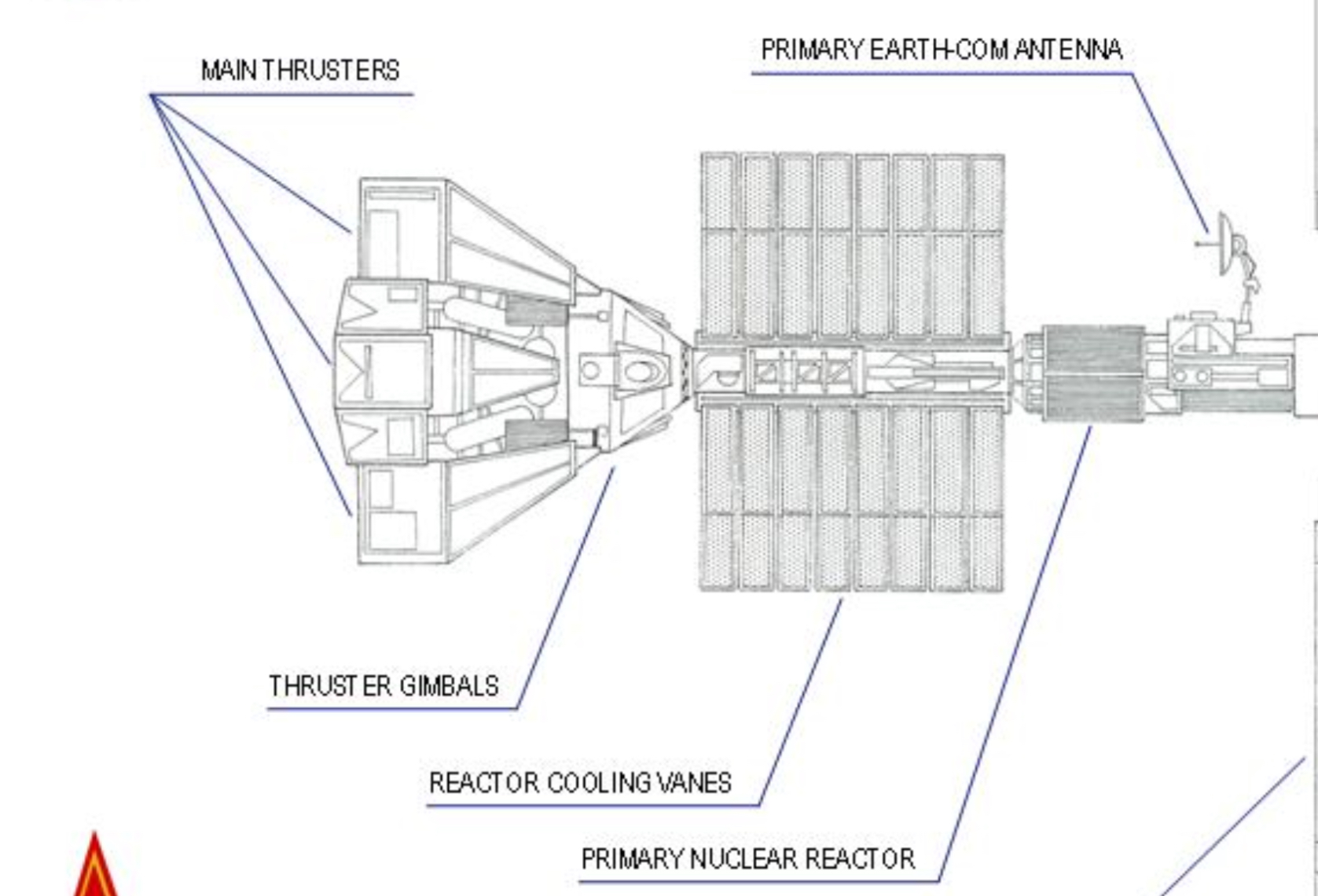 MAIN THRUSTERS

PRIMARY EARTH-COM ANTENNA

THRUSTER GIMBALS

REACTOR COOLING VANES

PRIMARY NUCLEAR REACTOR