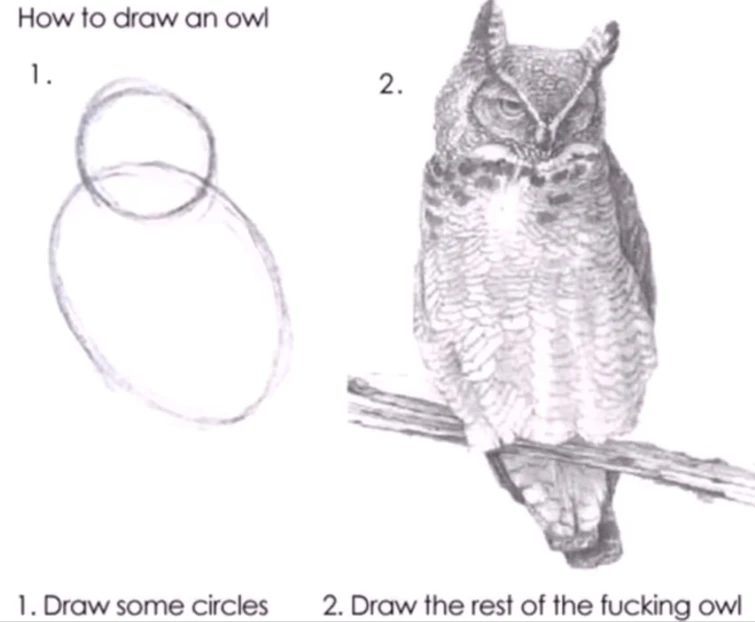 How to draw an owl

1.

2.

1. Draw some circles

2. Draw the rest of the fucking owl