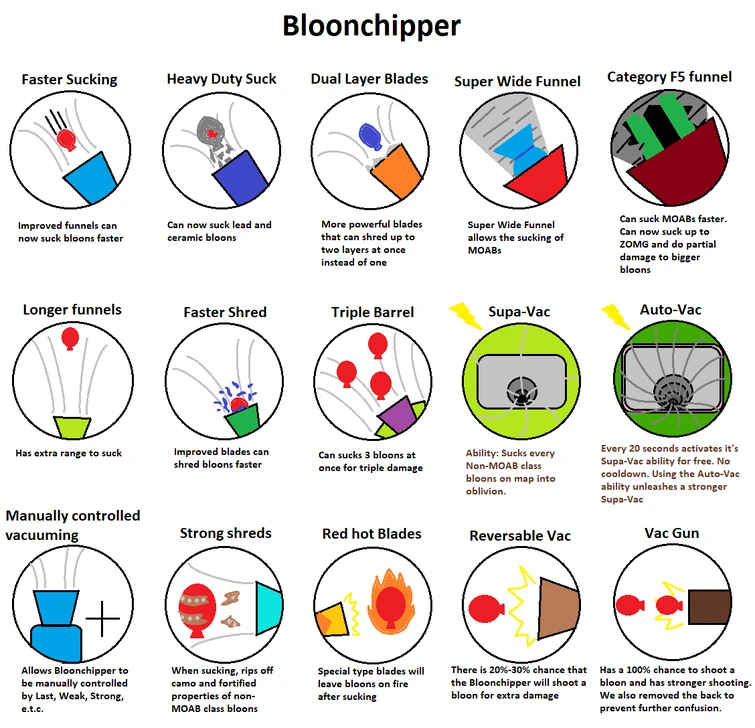 Bloonchipper

Faster Sucking

Improved funnels can now suck bloons faster

Heavy Duty Suck

Can now suck lead and ceramic bloons

Dual Layer Blades

More powerful blades that can shred up to two layers at once instead of one

Super Wide Funnel

Super Wide Funnel allows the sucking of MOABs

Category F5 funnel

Can suck MOABs faster. Can now suck up to ZOMG and do partial damage to bigger bloons

Longer funnels

Has extra range to suck

Faster Shred

Improved blades can shred bloons faster

Triple Barrel

Can sucks 3 bloons at once for triple damage

Supa-Vac

Ability: Sucks every Non-MOAB class bloons on map into oblivion.

Auto-Vac

Every 20 seconds activates it's Supa-Vac ability for free. No cooldown. Using the Auto-Vac ability unleashes a stronger Supa-Vac

Manually controlled vacuuming

Allows Bloonchipper to be manually controlled by Last, Weak, Strong, e.t.c.

Strong shreds

When sucking, rips off camo and fortified properties of non-MOAB class bloons

Red hot Blades

Special type blades will leave bloons on fire after sucking

Reversable Vac

There is 20%-30% chance that the Bloonchipper will shoot a bloon for extra damage

Vac Gun

Has a 100% chance to shoot a bloon and has stronger shooting. We also removed the back to prevent further confusion.