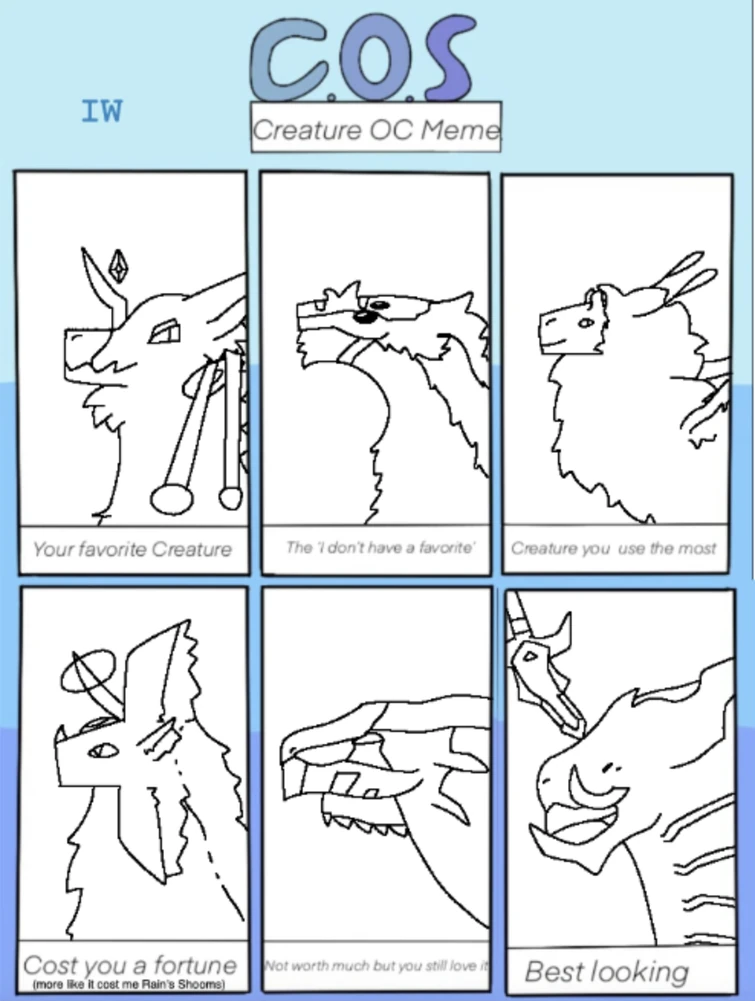 C.O.S

IW

Creature OC Meme

Your favorite Creature

The 'I don't have a favorite'

Creature you use the most

Cost you a fortune
(more like it cost me Rain's Shooms)

Not worth much but you still love it

Best looking