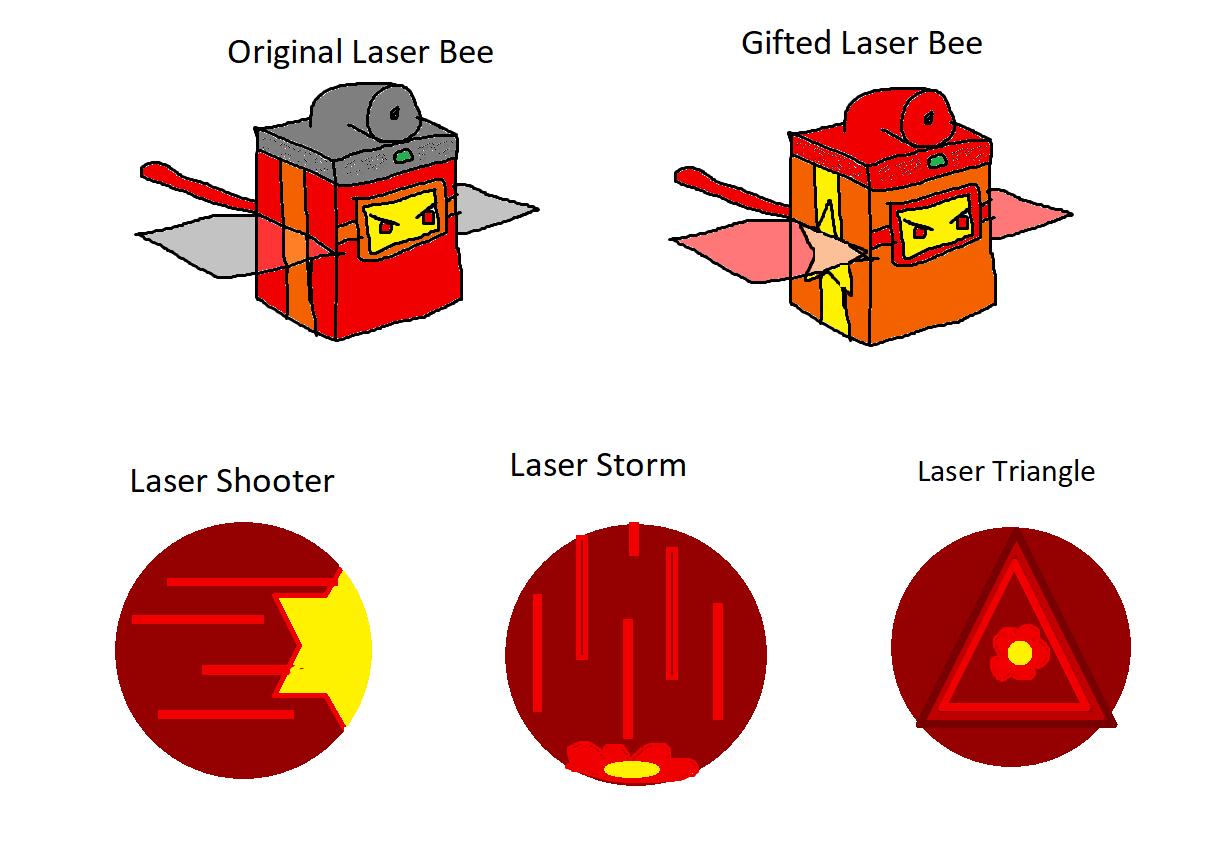 Original Laser Bee

Gifted Laser Bee

Laser Shooter

Laser Storm

Laser Triangle