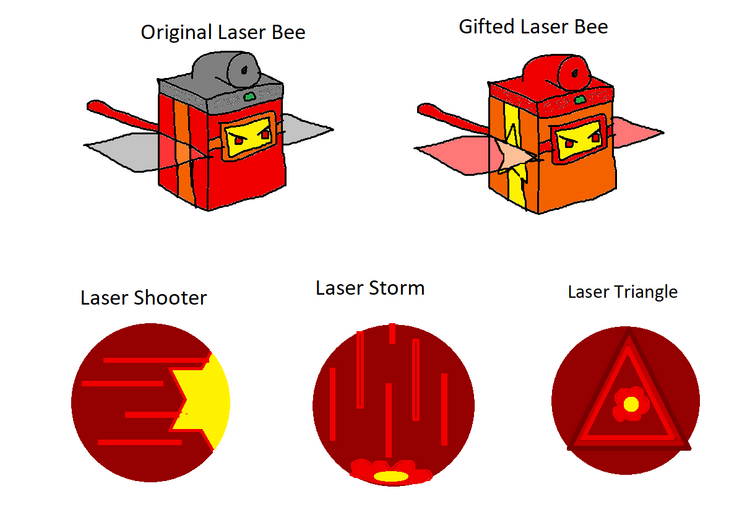 Original Laser Bee

Gifted Laser Bee

Laser Shooter

Laser Storm

Laser Triangle