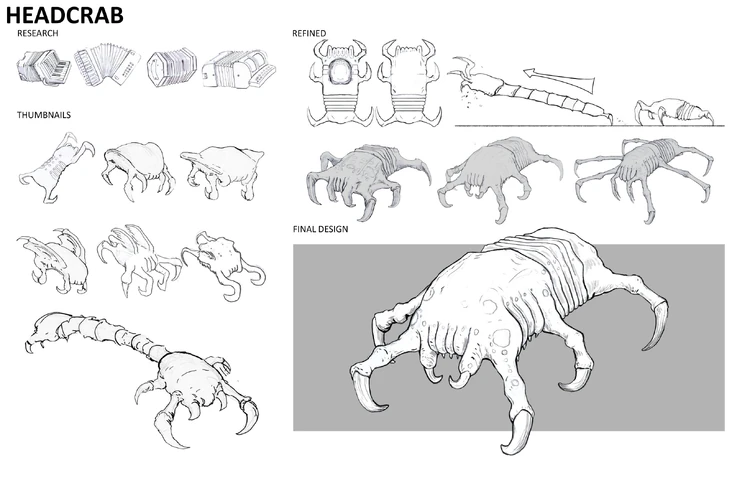 HEADCRAB

RESEARCH

THUMBNAILS

REFINED

FINAL DESIGN