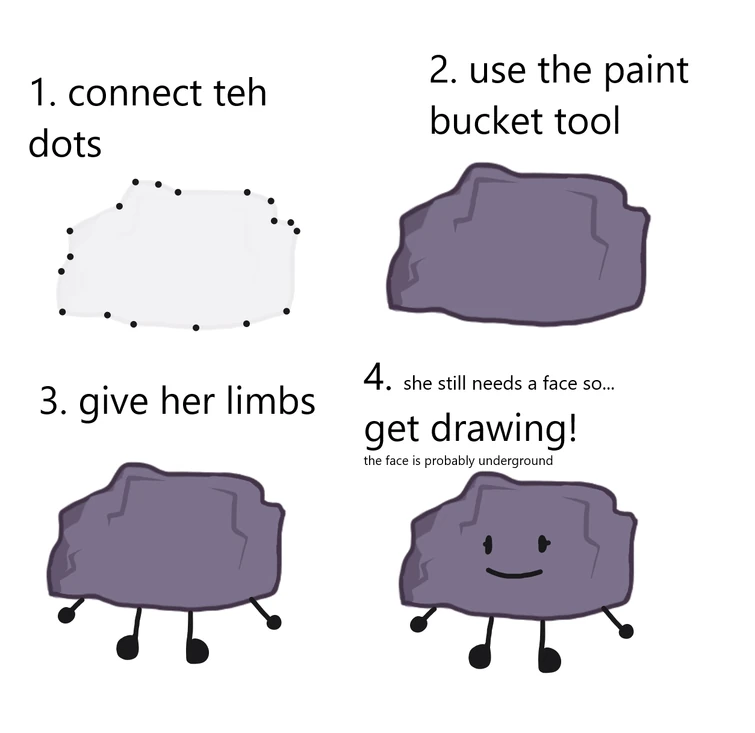 1. connect teh dots

2. use the paint bucket tool

3. give her limbs

4. she still needs a face so...

get drawing!

the face is probably underground