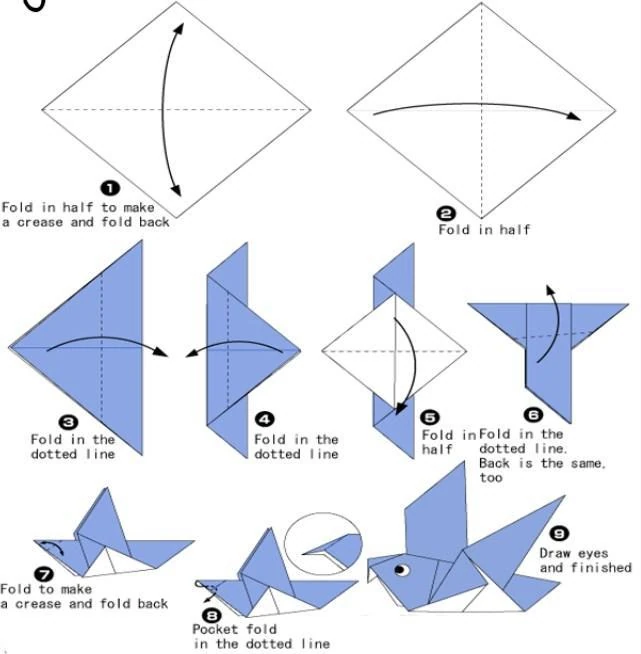 1
Fold in half to make a crease and fold back

2
Fold in half

3
Fold in the dotted line

4
Fold in the dotted line

5
Fold in half

6
Fold in the dotted line. Back is the same, too

7
Fold to make a crease and fold back

8
Pocket fold in the dotted line

9
Draw eyes and finished