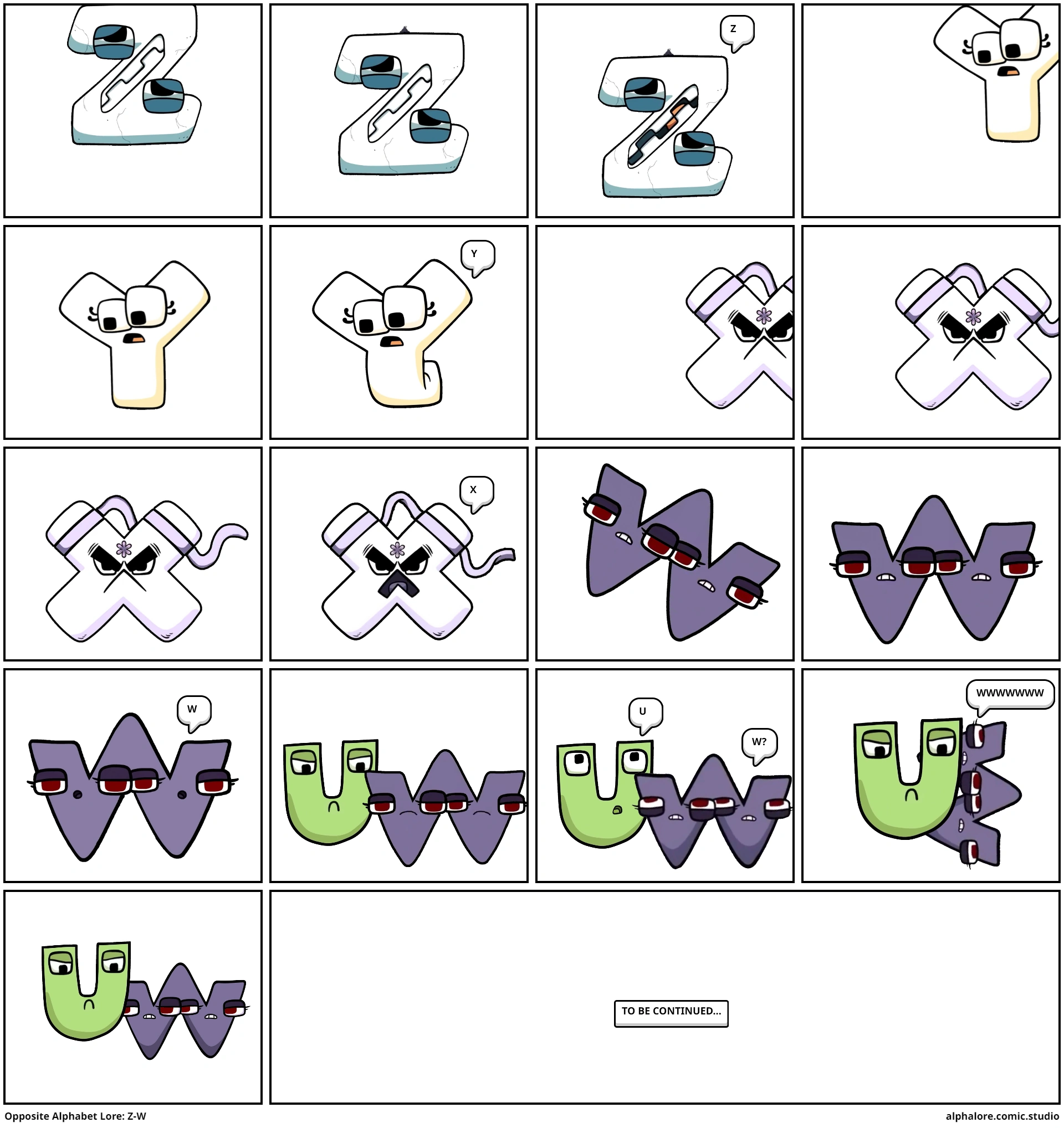 Z

Y

X

W

U

W?

WWWWWWW

TO BE CONTINUED...

Opposite Alphabet Lore: Z-W

alphalore.comic.studio