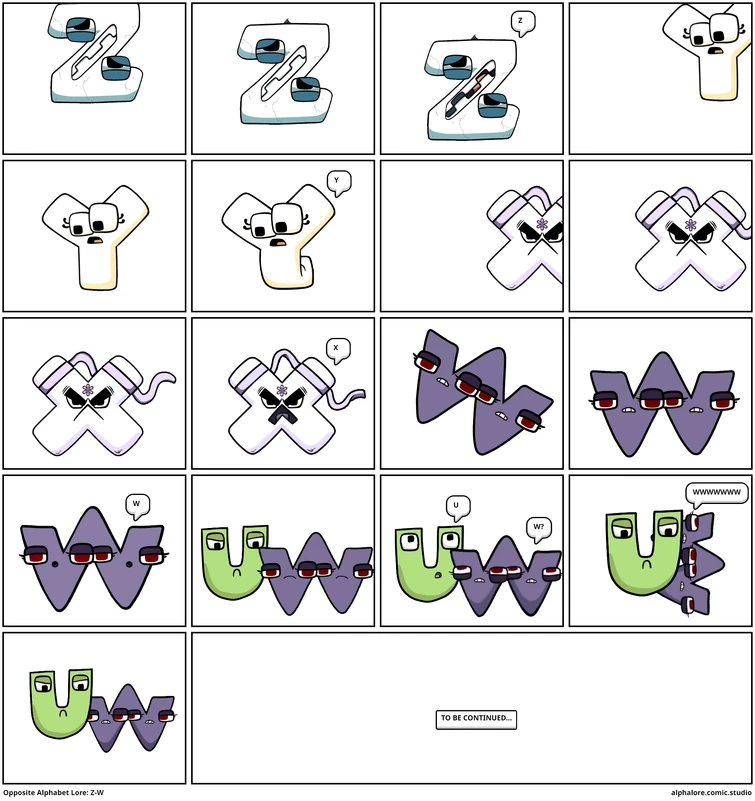 Z

Y

X

W

U

W?

WWWWWWW

TO BE CONTINUED...

Opposite Alphabet Lore: Z-W

alphalore.comic.studio