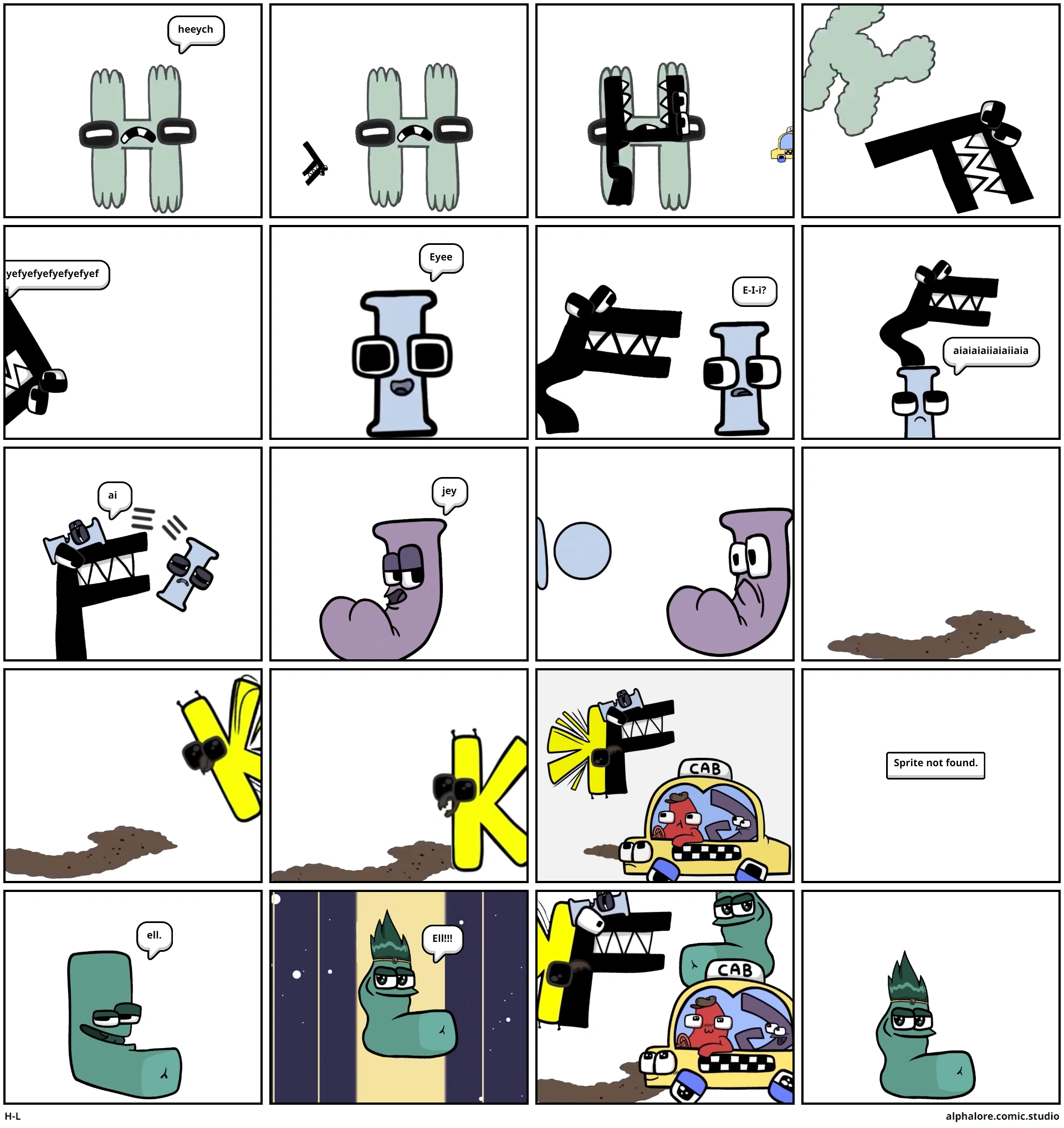 heeych

yefyefyefyefyefyef

Eyee

E-I-i?

aiaiaiaiiaiaiiaia

ai

jey

CAB

Sprite not found.

ell.

Ell!!!

CAB

H-L

alphalore.comic.studio