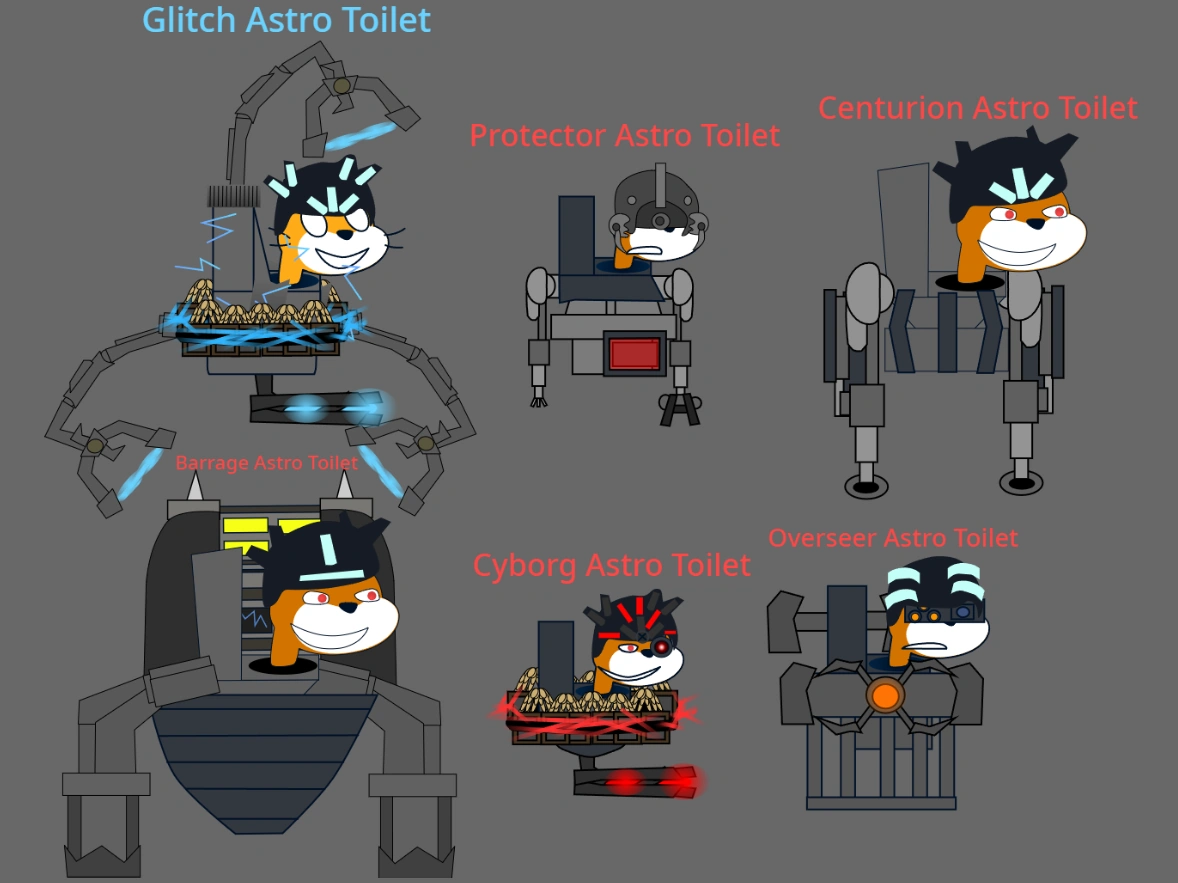 Glitch Astro Toilet

Protector Astro Toilet

Centurion Astro Toilet

Barrage Astro Toilet

Cyborg Astro Toilet

Overseer Astro Toilet