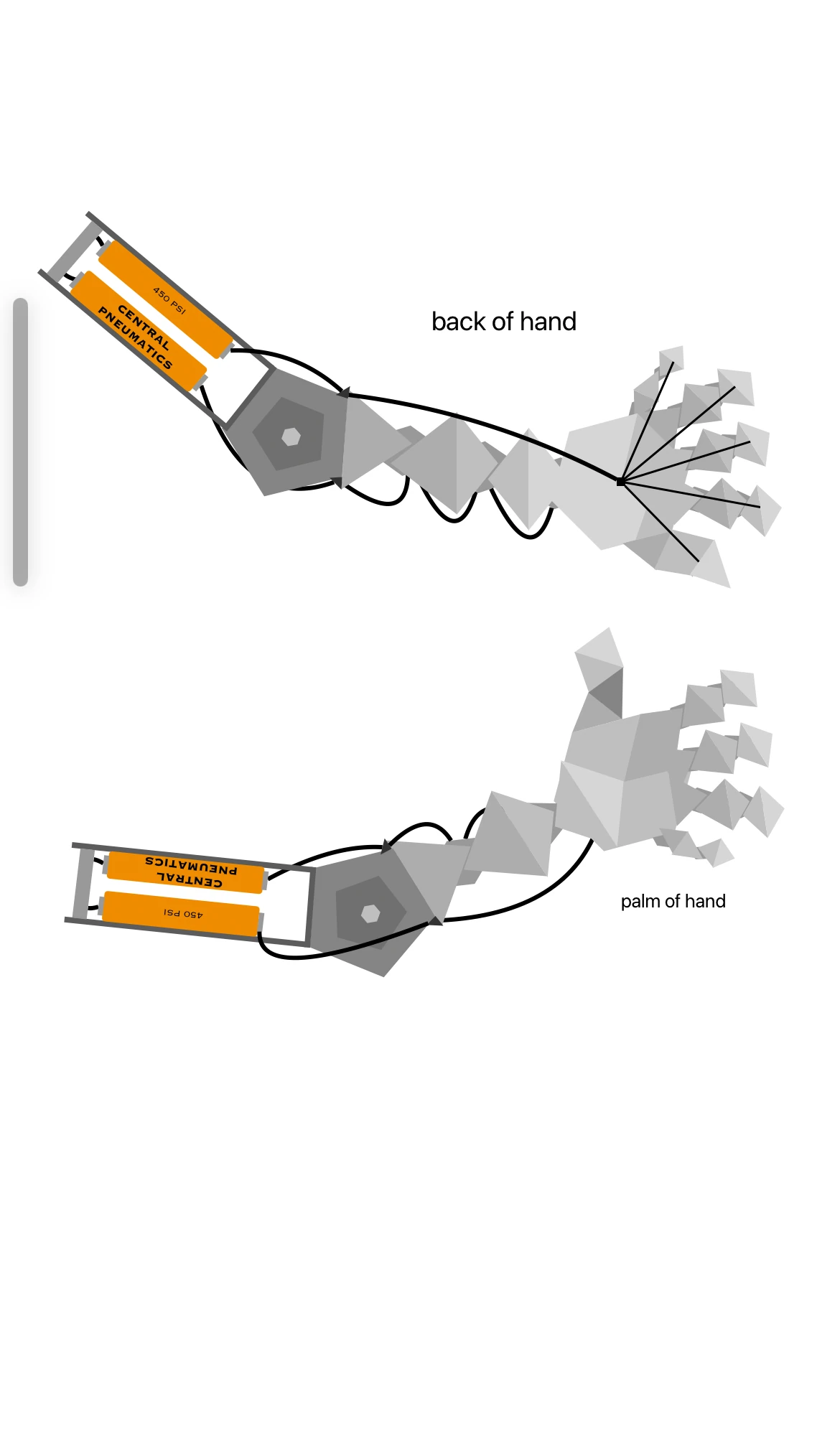 450 PSI
CENTRAL PNEUMATICS

back of hand

CENTRAL PNEUMATICS
450 PSI

palm of hand