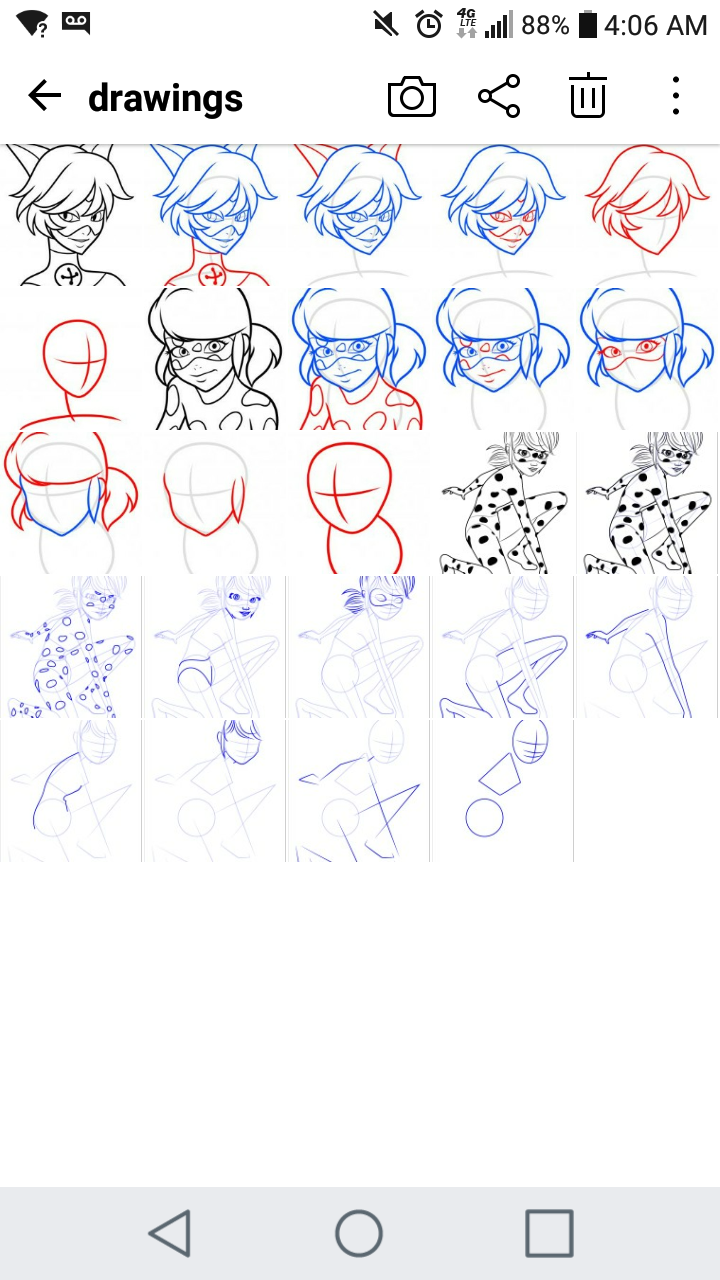 4G LTE 88% 4:06 AM

drawings