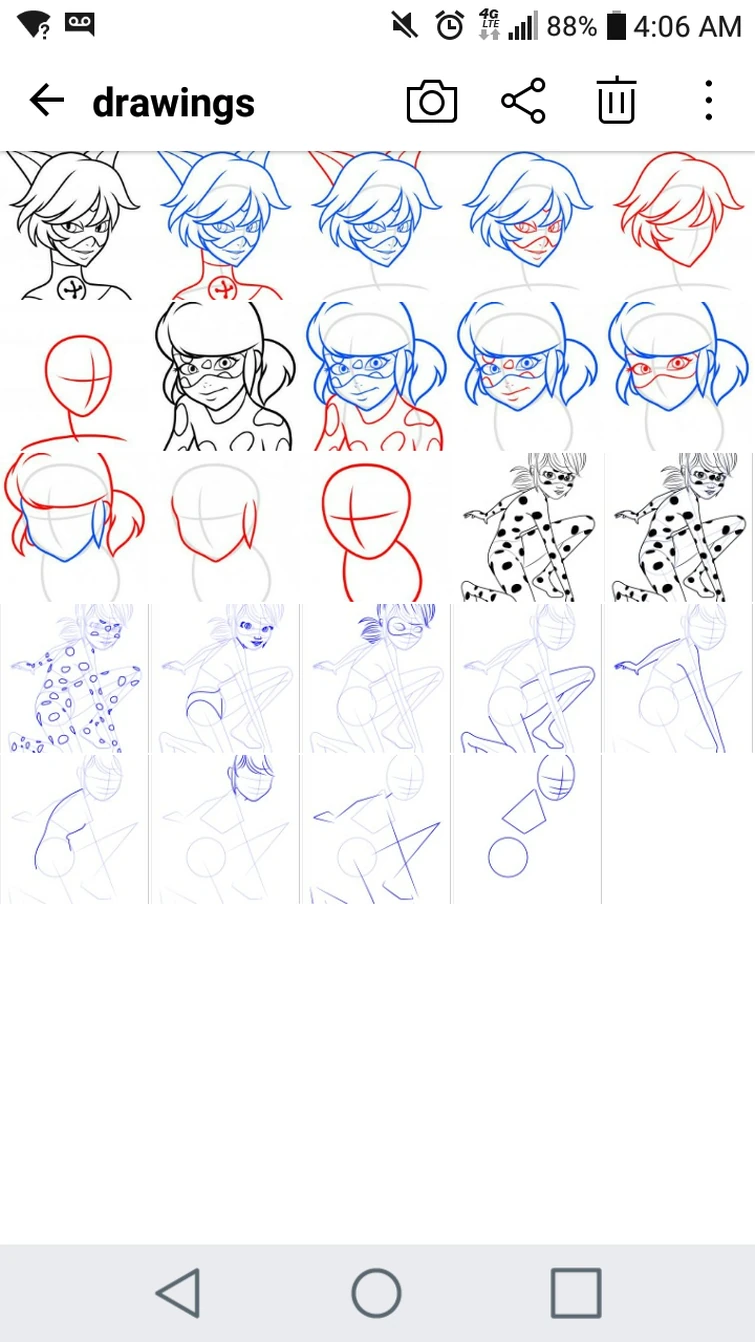 4G LTE 88% 4:06 AM

drawings