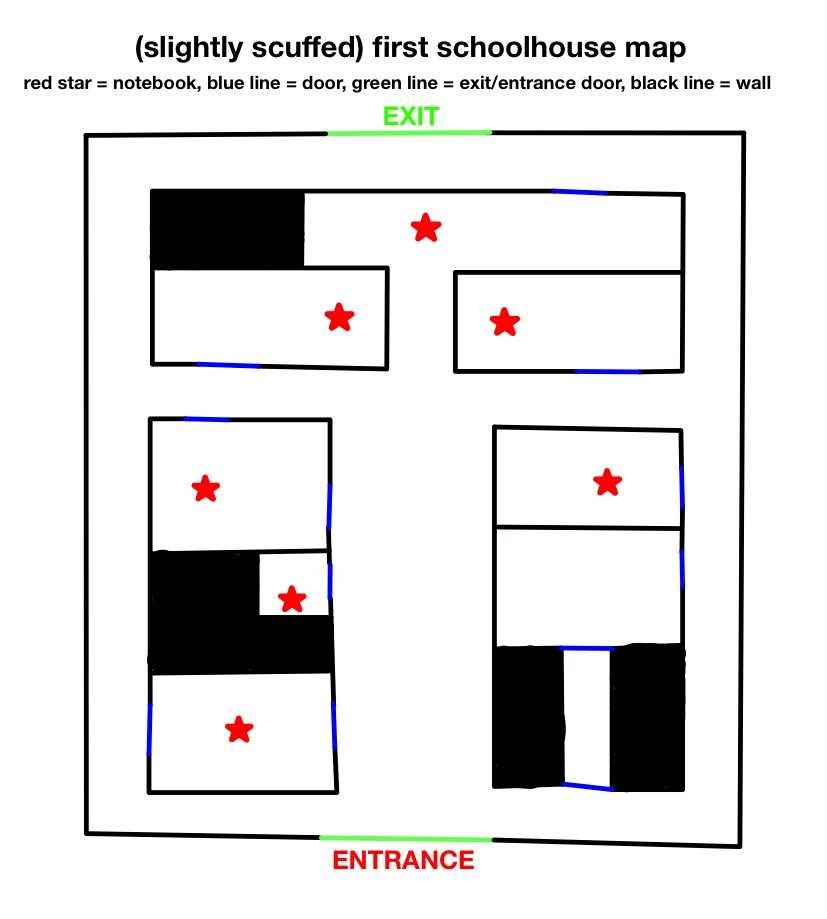 (slightly scuffed) first schoolhouse map

red star = notebook, blue line = door, green line = exit/entrance door, black line = wall

EXIT

ENTRANCE