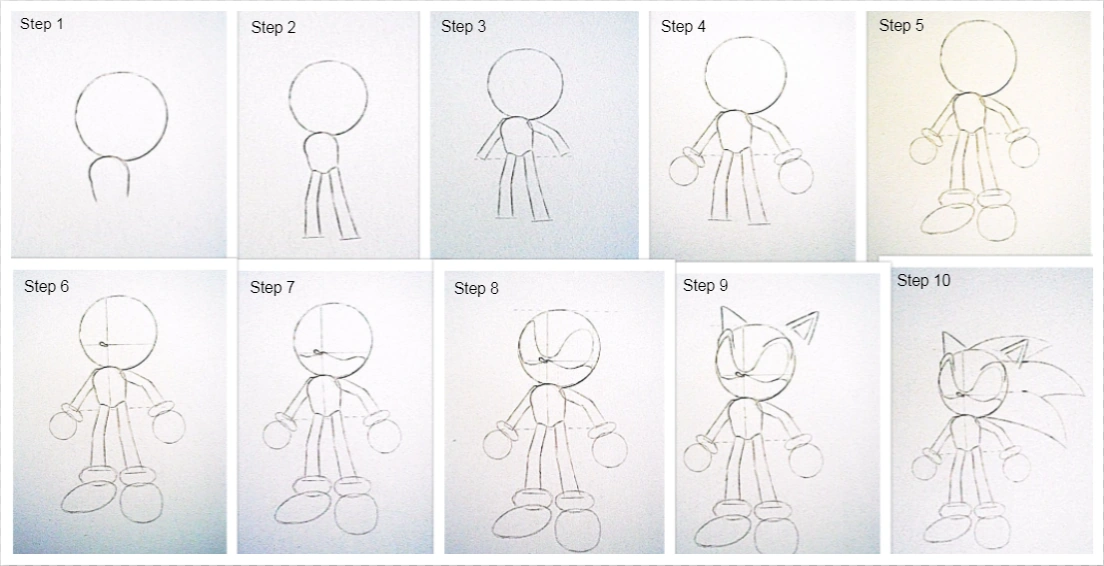 Step 1
Step 2
Step 3
Step 4
Step 5
Step 6
Step 7
Step 8
Step 9
Step 10