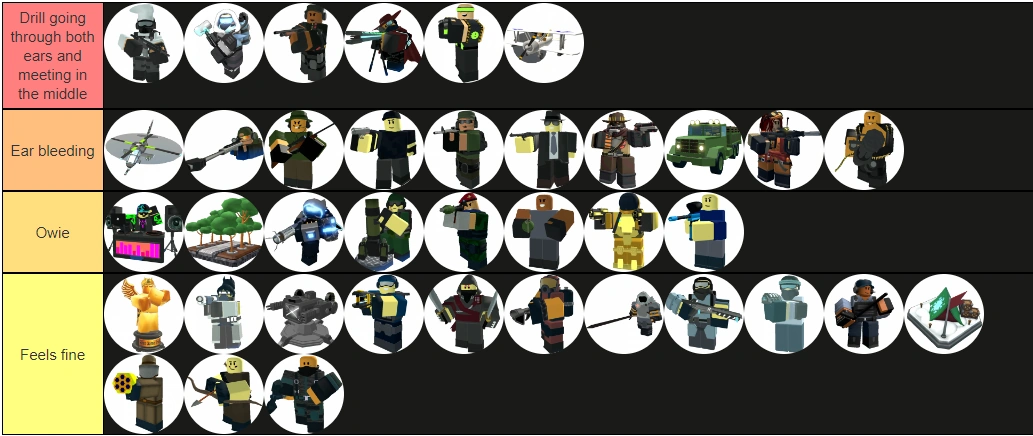 Drill going through both ears and meeting in the middle

Ear bleeding

Owie

Feels fine