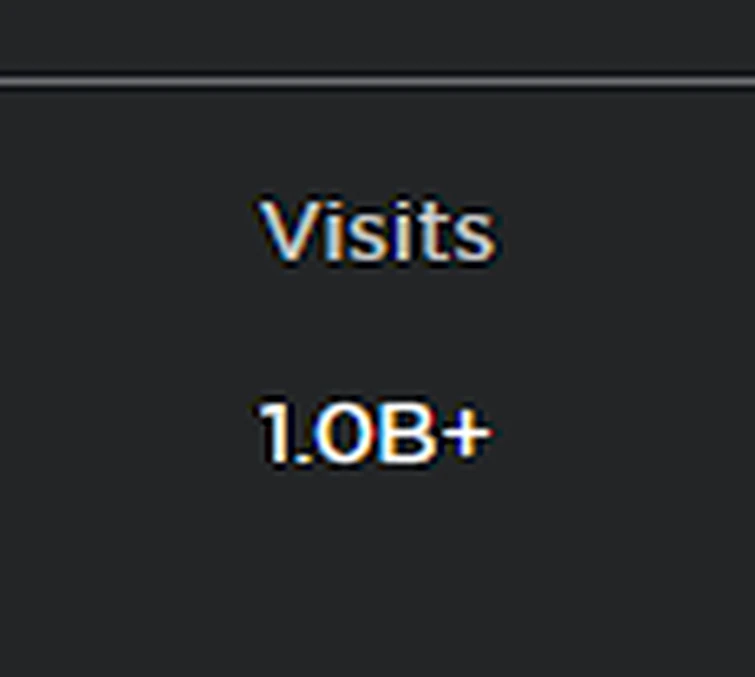 Visits

1.0B+