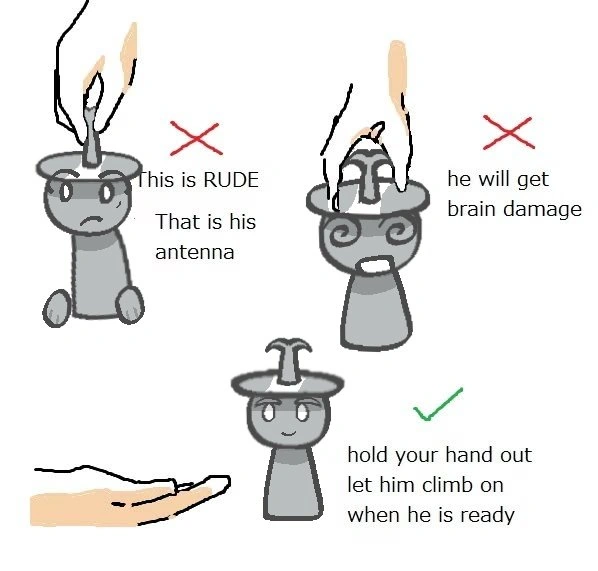 This is RUDE

That is his antenna

he will get brain damage

hold your hand out let him climb on when he is ready