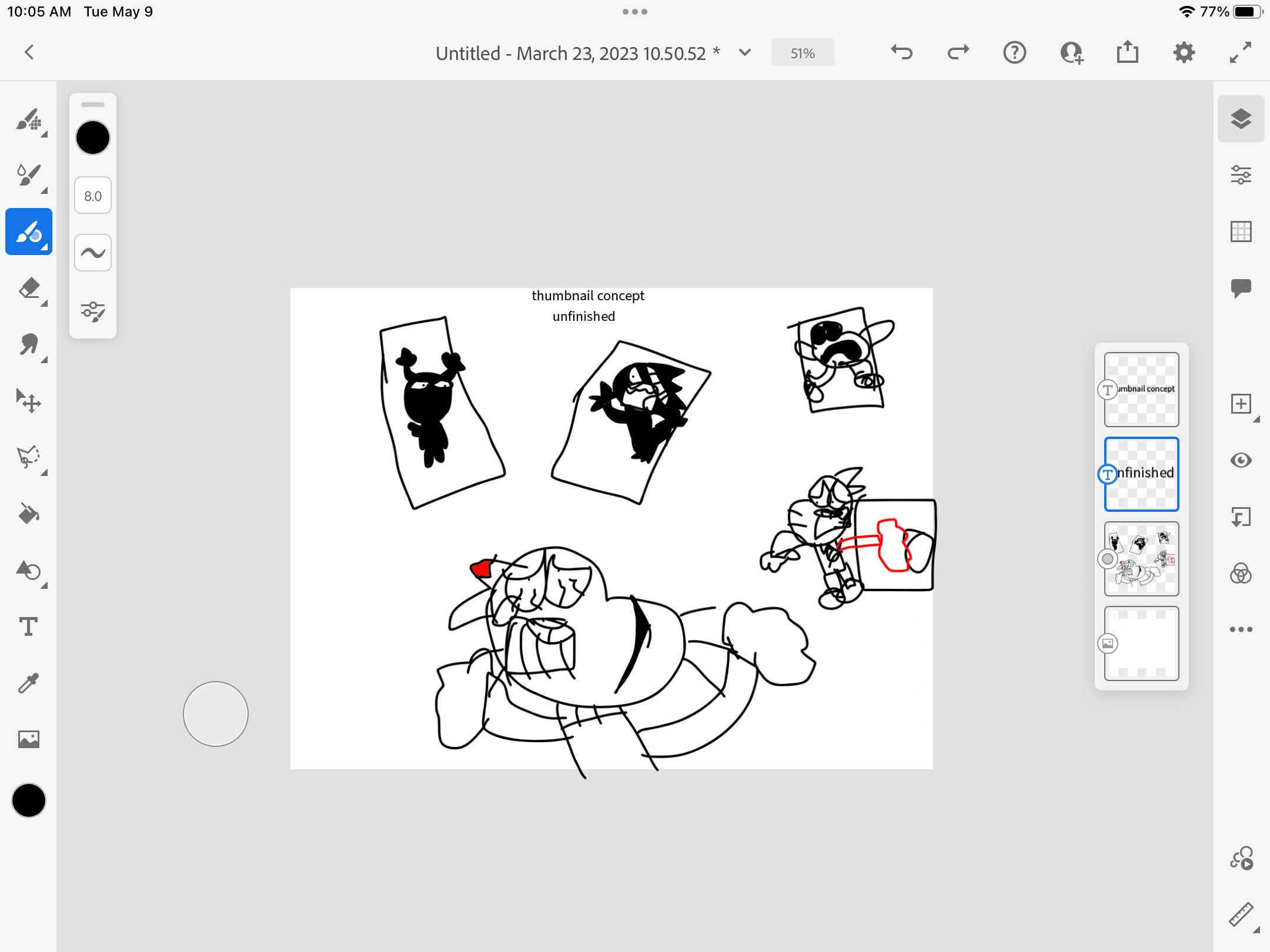 10:05 AM Tue May 9

77%

Untitled - March 23, 2023 10.50.52 *

51%

8.0

thumbnail concept
unfinished

umbnail concept

nfinished