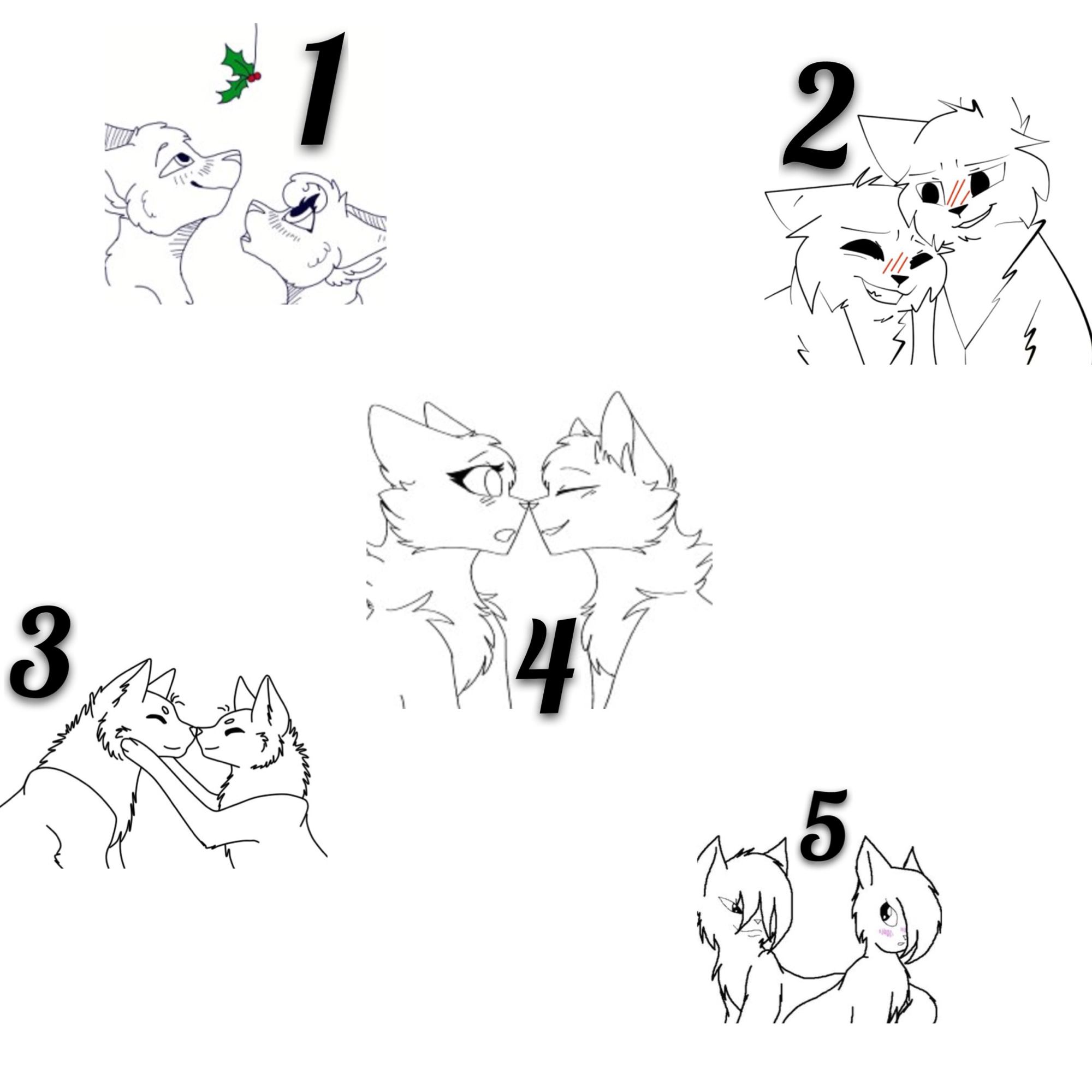 1

2

4

3

5