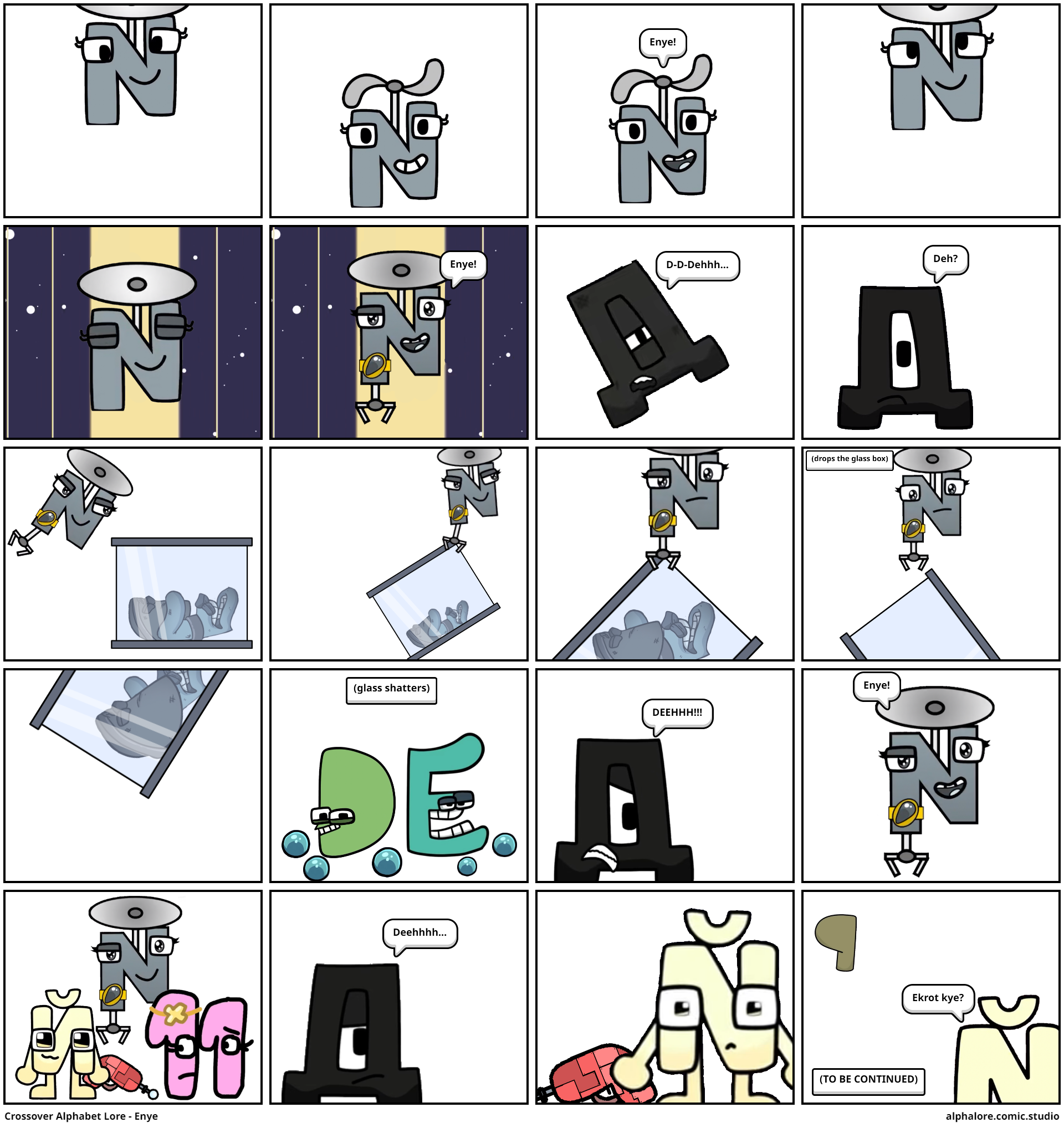 Enye!

Enye!

D-D-Dehhh...

Deh?

(drops the glass box)

(glass shatters)

DEEHHH!!!

Enye!

Deehhhh...

Ekrot kye?

(TO BE CONTINUED)

Crossover Alphabet Lore - Enye

alphalore.comic.studio