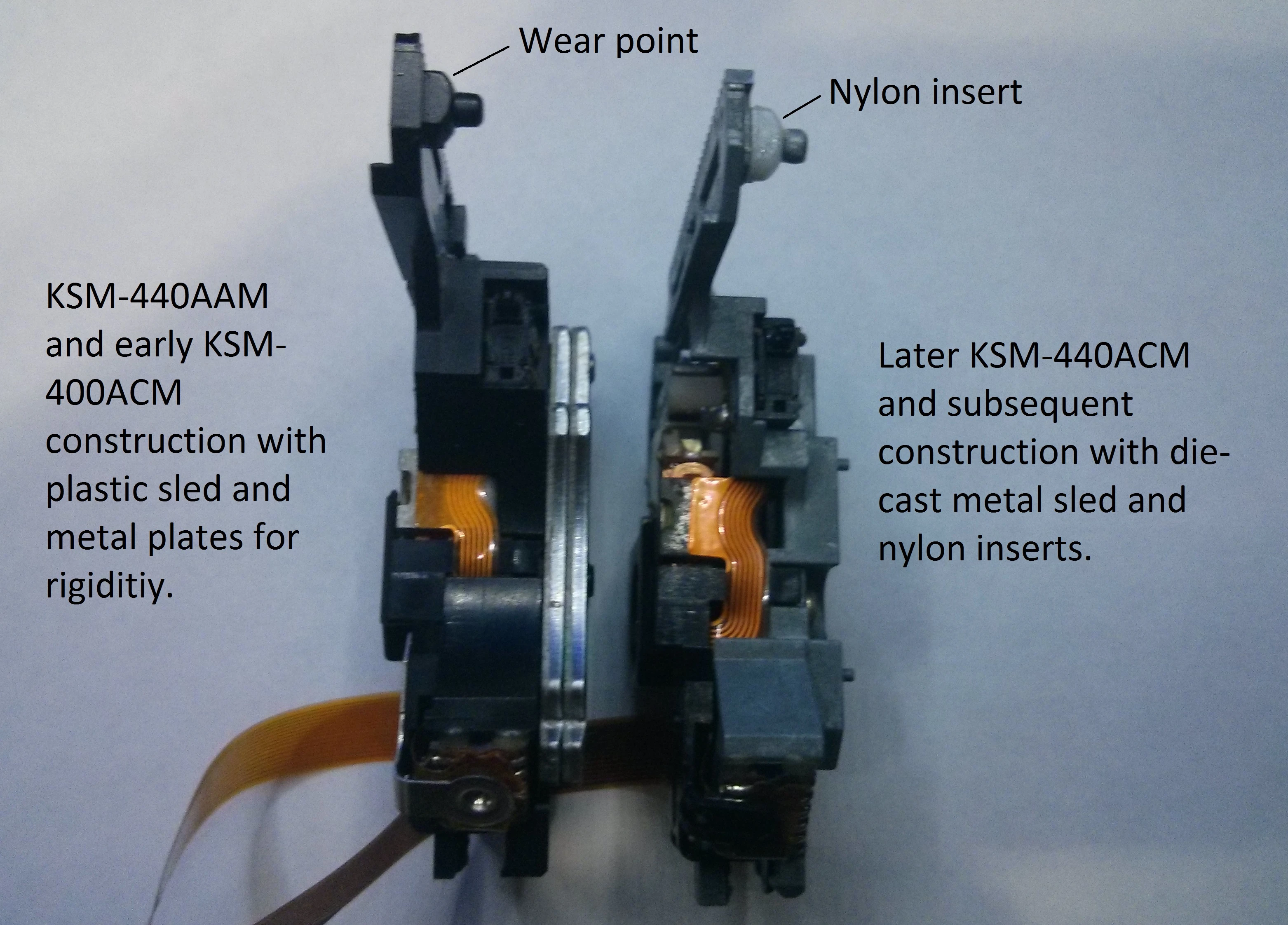 Wear point

Nylon insert

KSM-440AAM and early KSM-400ACM construction with plastic sled and metal plates for rigiditiy.

Later KSM-440ACM and subsequent construction with die-cast metal sled and nylon inserts.