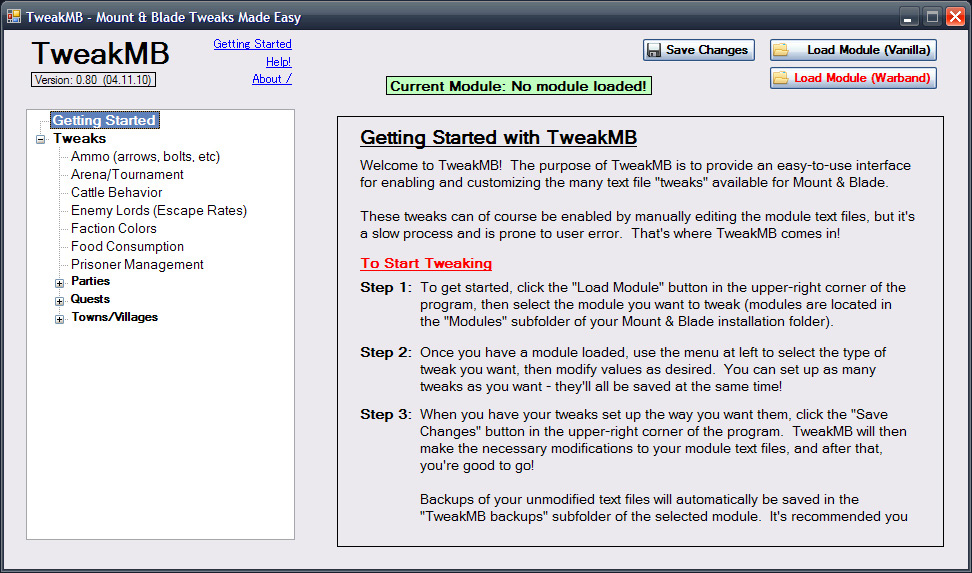 TweakMB - Mount & Blade Tweaks Made Easy

TweakMB
Version: 0.80 (04.11.10)

Getting Started
Help!
About /

Save Changes
Load Module (Vanilla)
Load Module (Warband)

Current Module: No module loaded!

Getting Started
Tweaks
Ammo (arrows, bolts, etc)
Arena/Tournament
Cattle Behavior
Enemy Lords (Escape Rates)
Faction Colors
Food Consumption
Prisoner Management
Parties
Quests
Towns/Villages

Getting Started with TweakMB

Welcome to TweakMB! The purpose of TweakMB is to provide an easy-to-use interface for enabling and customizing the many text file "tweaks" available for Mount & Blade.

These tweaks can of course be enabled by manually editing the module text files, but it's a slow process and is prone to user error. That's where TweakMB comes in!

To Start Tweaking

Step 1: To get started, click the "Load Module" button in the upper-right corner of the program, then select the module you want to tweak (modules are located in the "Modules" subfolder of your Mount & Blade installation folder).

Step 2: Once you have a module loaded, use the menu at left to select the type of tweak you want, then modify values as desired. You can set up as many tweaks as you want - they'll all be saved at the same time!

Step 3: When you have your tweaks set up the way you want them, click the "Save Changes" button in the upper-right corner of the program. TweakMB will then make the necessary modifications to your module text files, and after that, you're good to go!

Backups of your unmodified text files will automatically be saved in the "TweakMB backups" subfolder of the selected module. It's recommended you