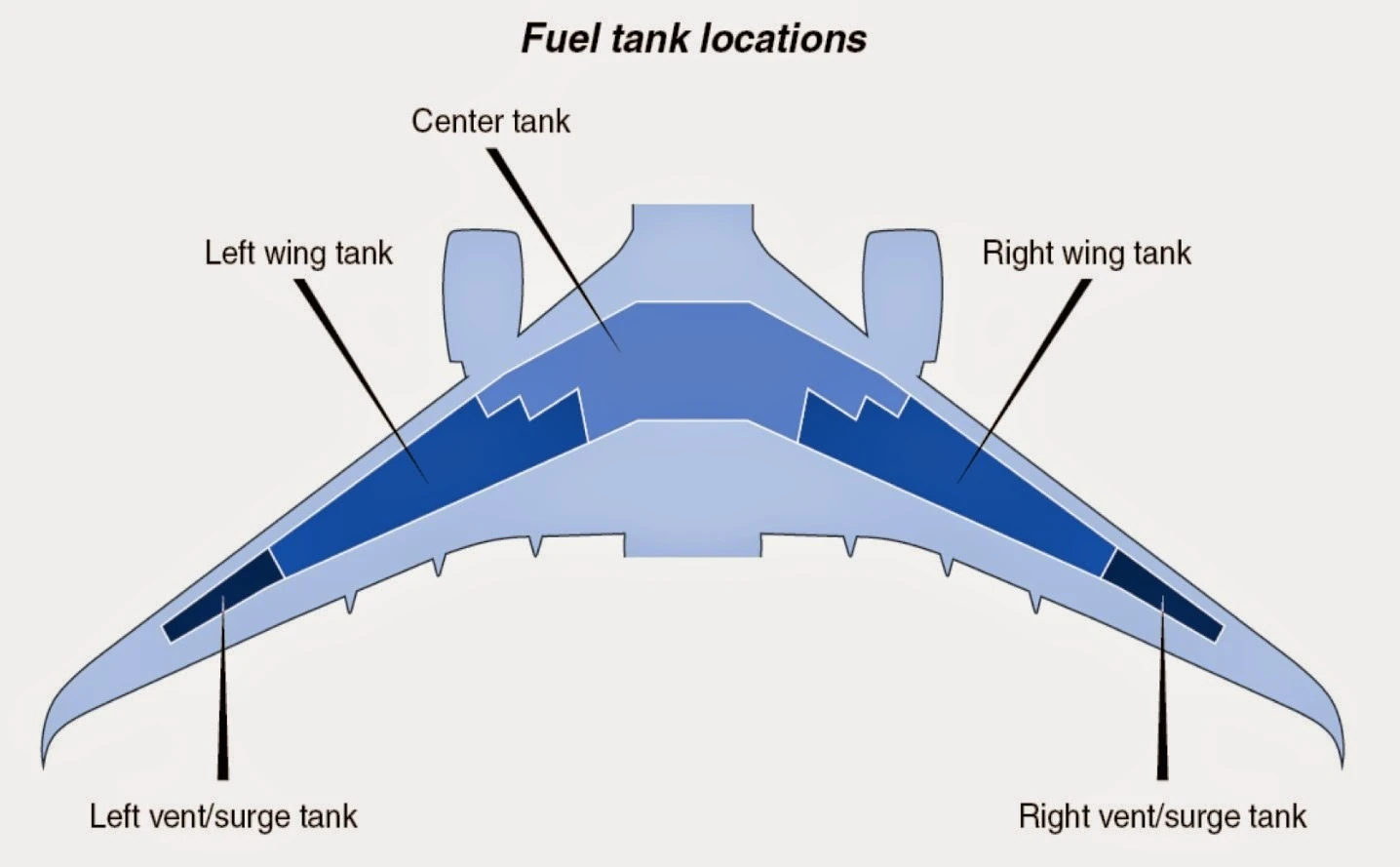 Fuel tank locations

Center tank

Left wing tank

Right wing tank

Left vent/surge tank

Right vent/surge tank