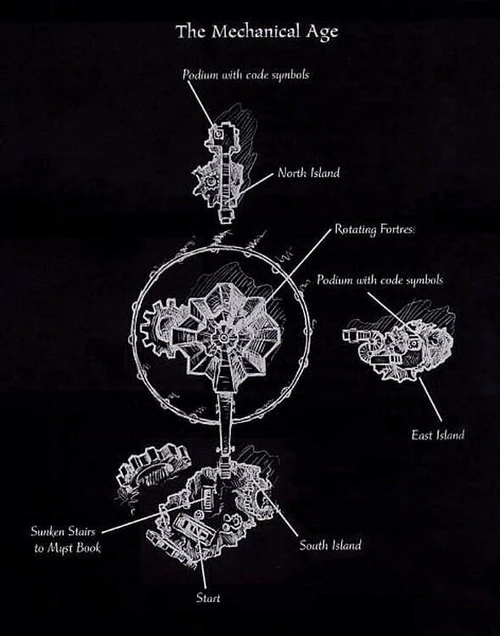 The Mechanical Age

Podium with code symbols

North Island

Rotating Fortres:

Podium with code symbols

East Island

Sunken Stairs to Myst Book

South Island

Start