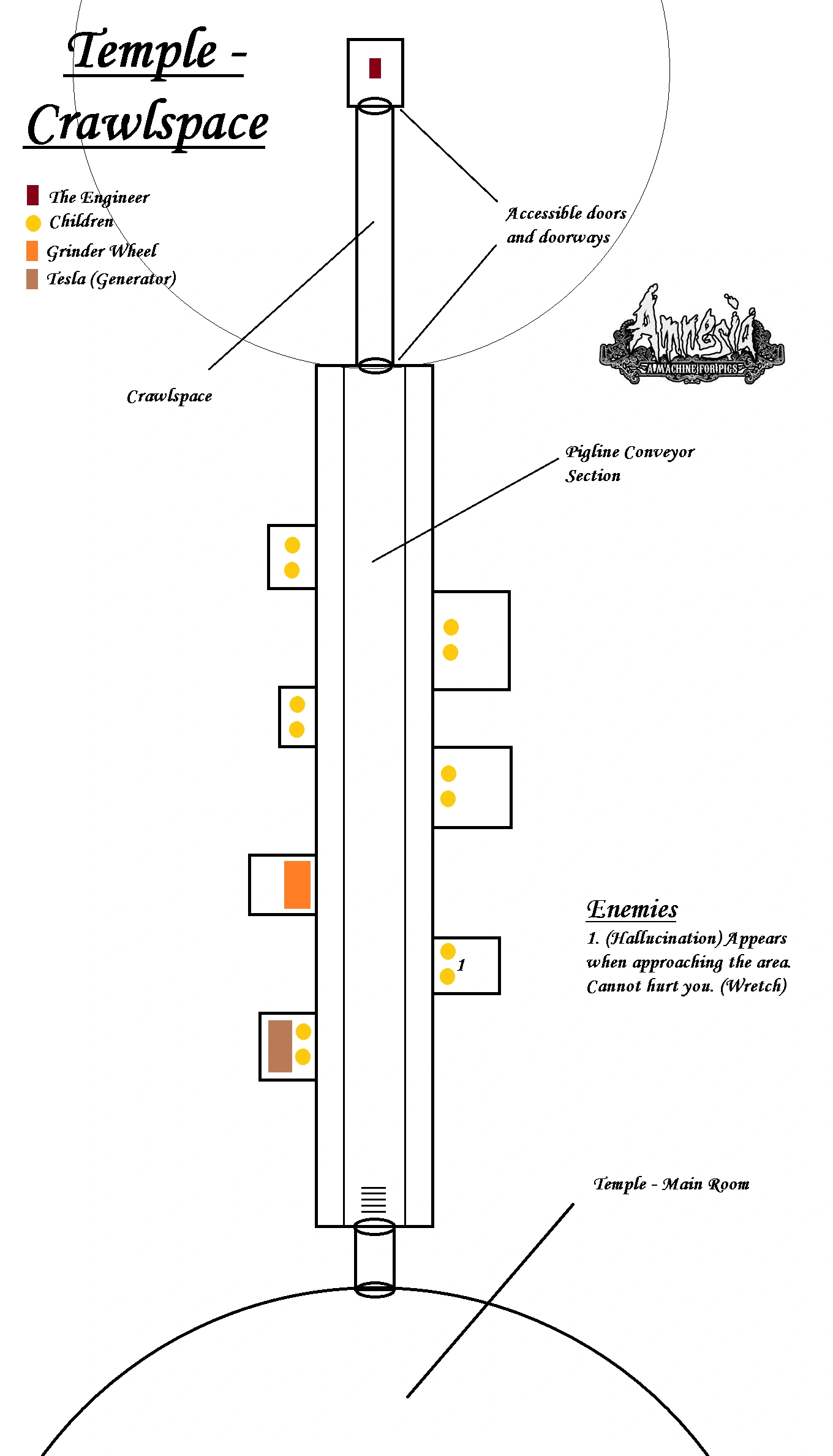 Temple - Crawlspace

The Engineer
Children
Grinder Wheel
Tesla (Generator)

Accessible doors and doorways

Amnesia
A MACHINE FOR PIGS

Crawlspace

Pigline Conveyor Section

1

Enemies
1. (Hallucination) Appears when approaching the area. Cannot hurt you. (Wretch)

Temple - Main Room