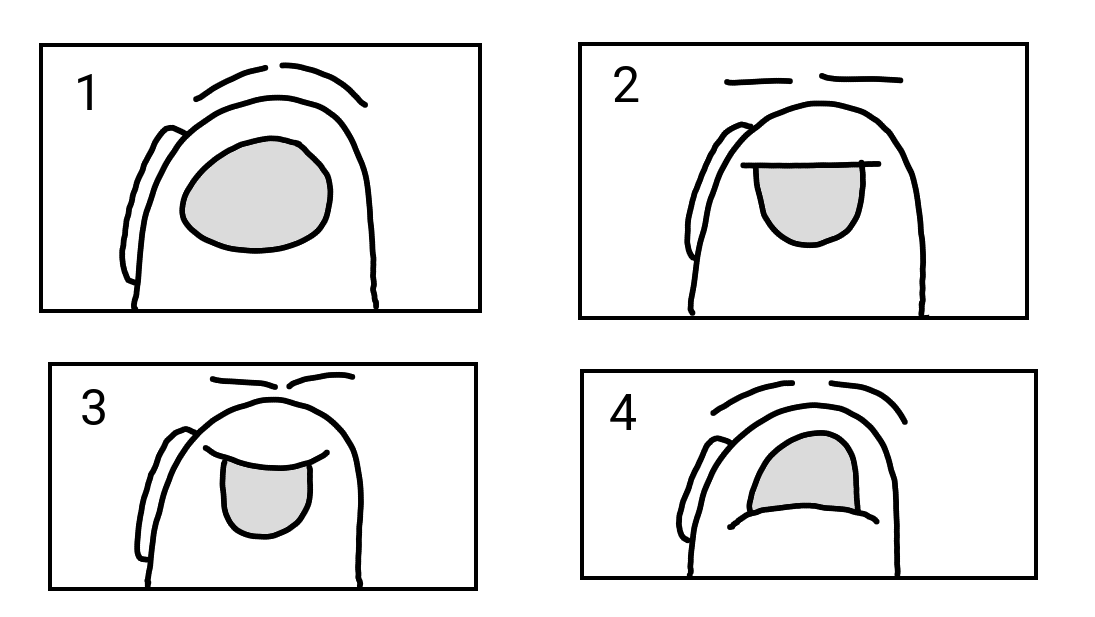 1

2

3

4