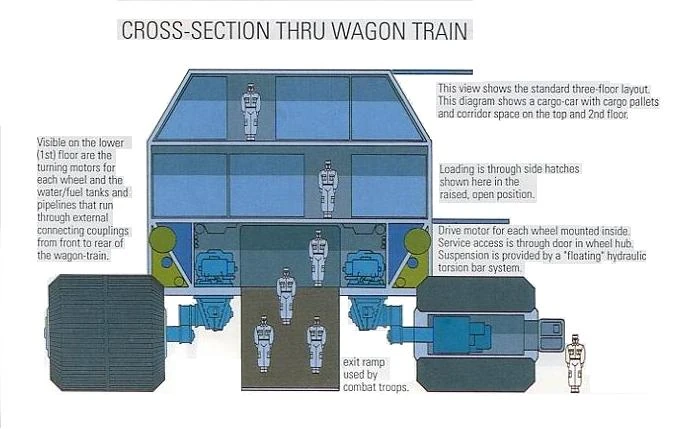 CROSS-SECTION THRU WAGON TRAIN

Visible on the lower (1st) floor are the turning motors for each wheel and the water/fuel tanks and pipelines that run through external connecting couplings from front to rear of the wagon-train.

This view shows the standard three-floor layout. This diagram shows a cargo-car with cargo pallets and corridor space on the top and 2nd floor.

Loading is through side hatches shown here in the raised, open position.

Drive motor for each wheel mounted inside. Service access is through door in wheel hub. Suspension is provided by a "floating" hydraulic torsion bar system.

exit ramp used by combat troops.