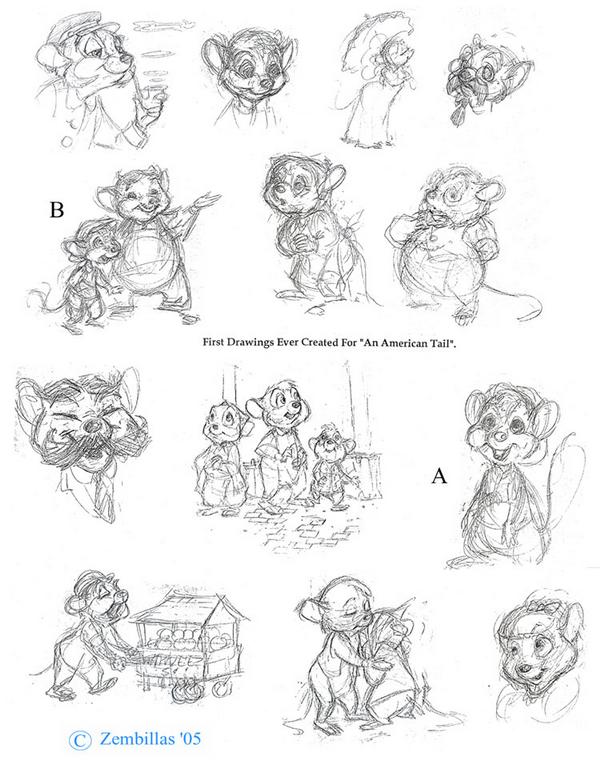 B

First Drawings Ever Created For "An American Tail".

A

© Zembillas '05