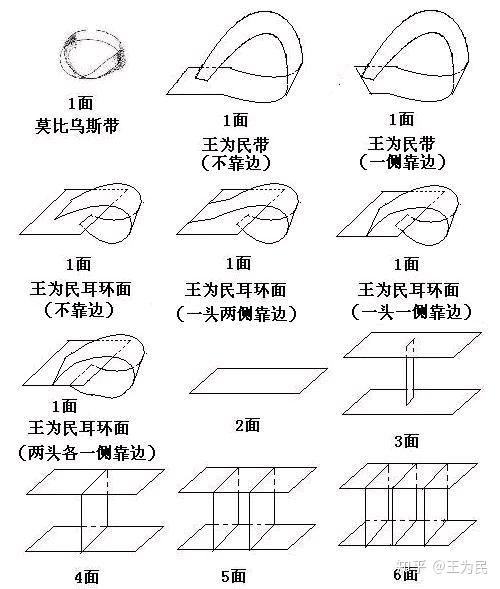 1面
莫比乌斯带

1面
王为民带
（不靠边）

1面
王为民带
（一侧靠边）

1面
王为民耳环面
（不靠边）

1面
王为民耳环面
（一头两侧靠边）

1面
王为民耳环面
（一头一侧靠边）

1面
王为民耳环面
（两头各一侧靠边）

2面

3面

4面

5面

6面

知乎 @王为民