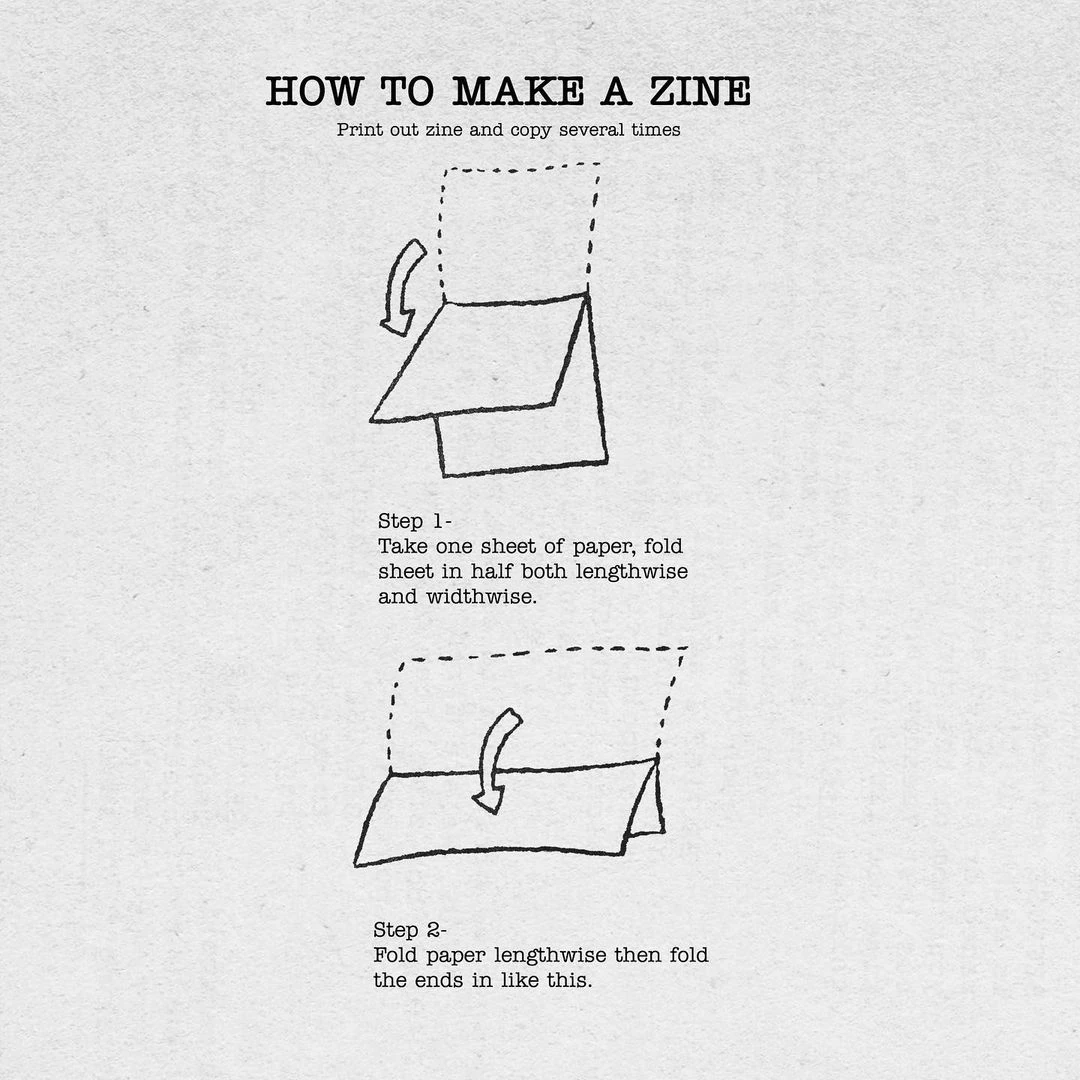 HOW TO MAKE A ZINE
Print out zine and copy several times

Step 1-
Take one sheet of paper, fold sheet in half both lengthwise and widthwise.

Step 2-
Fold paper lengthwise then fold the ends in like this.