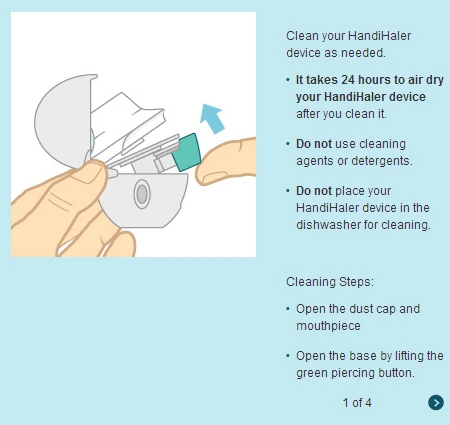 Clean your HandiHaler device as needed.

• It takes 24 hours to air dry your HandiHaler device after you clean it.

• Do not use cleaning agents or detergents.

• Do not place your HandiHaler device in the dishwasher for cleaning.

Cleaning Steps:

• Open the dust cap and mouthpiece

• Open the base by lifting the green piercing button.

1 of 4