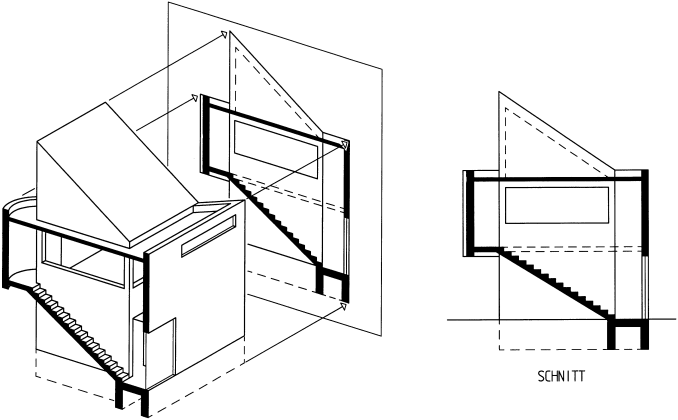 SCHNITT