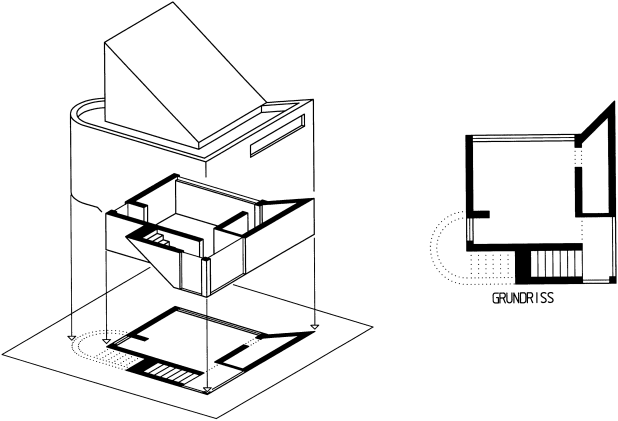 GRUNDRISS