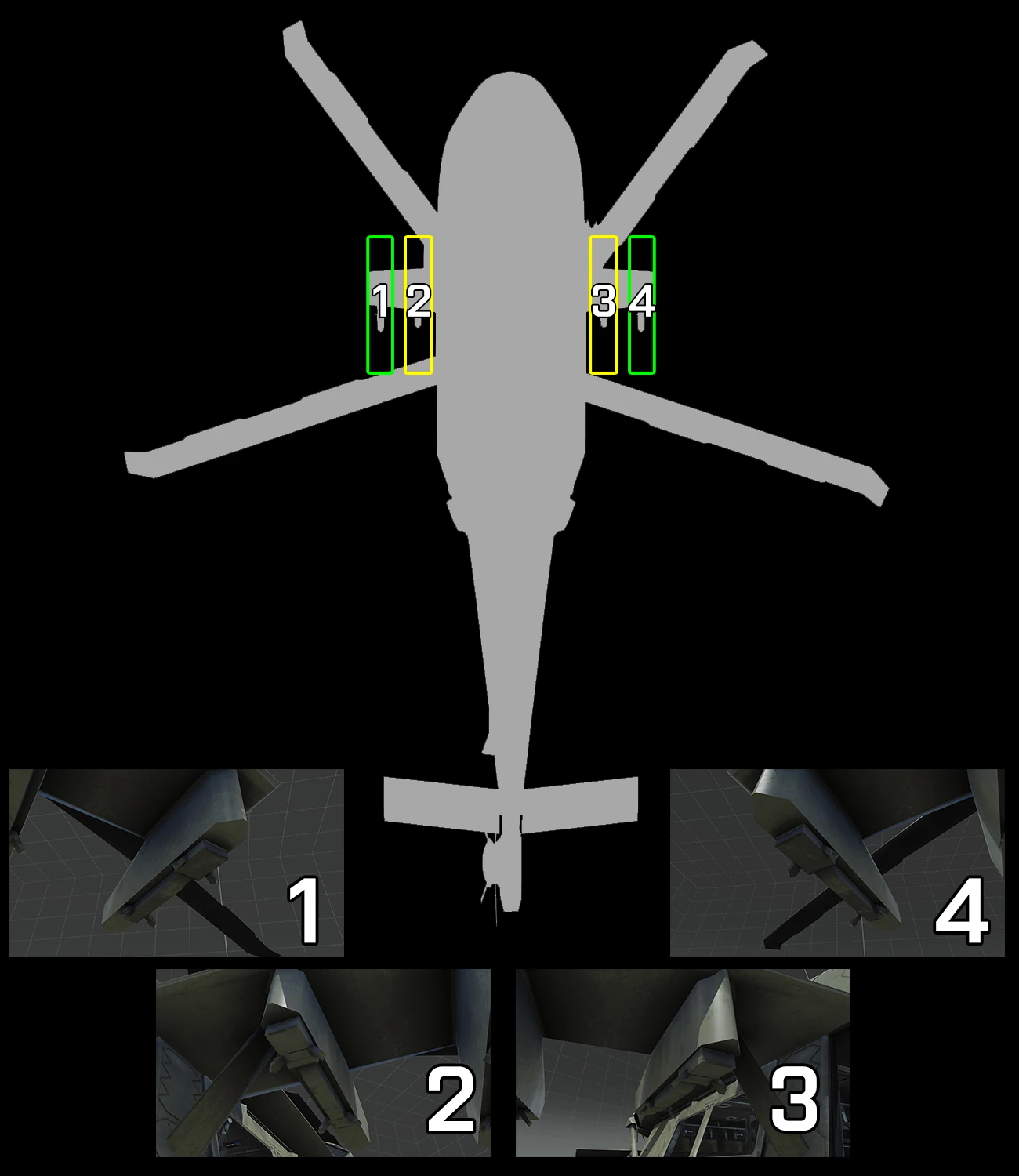 1 2 3 4

1

4

2

3