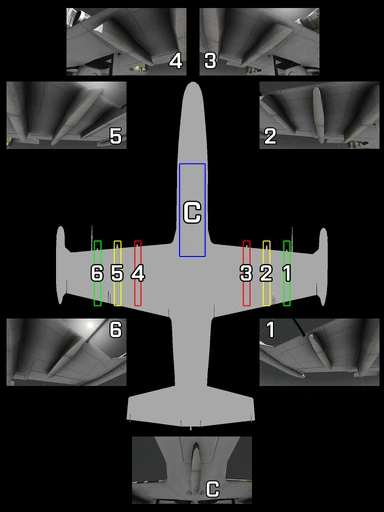 4
3
5
2
C
6 5 4
3 2 1
6
1
C