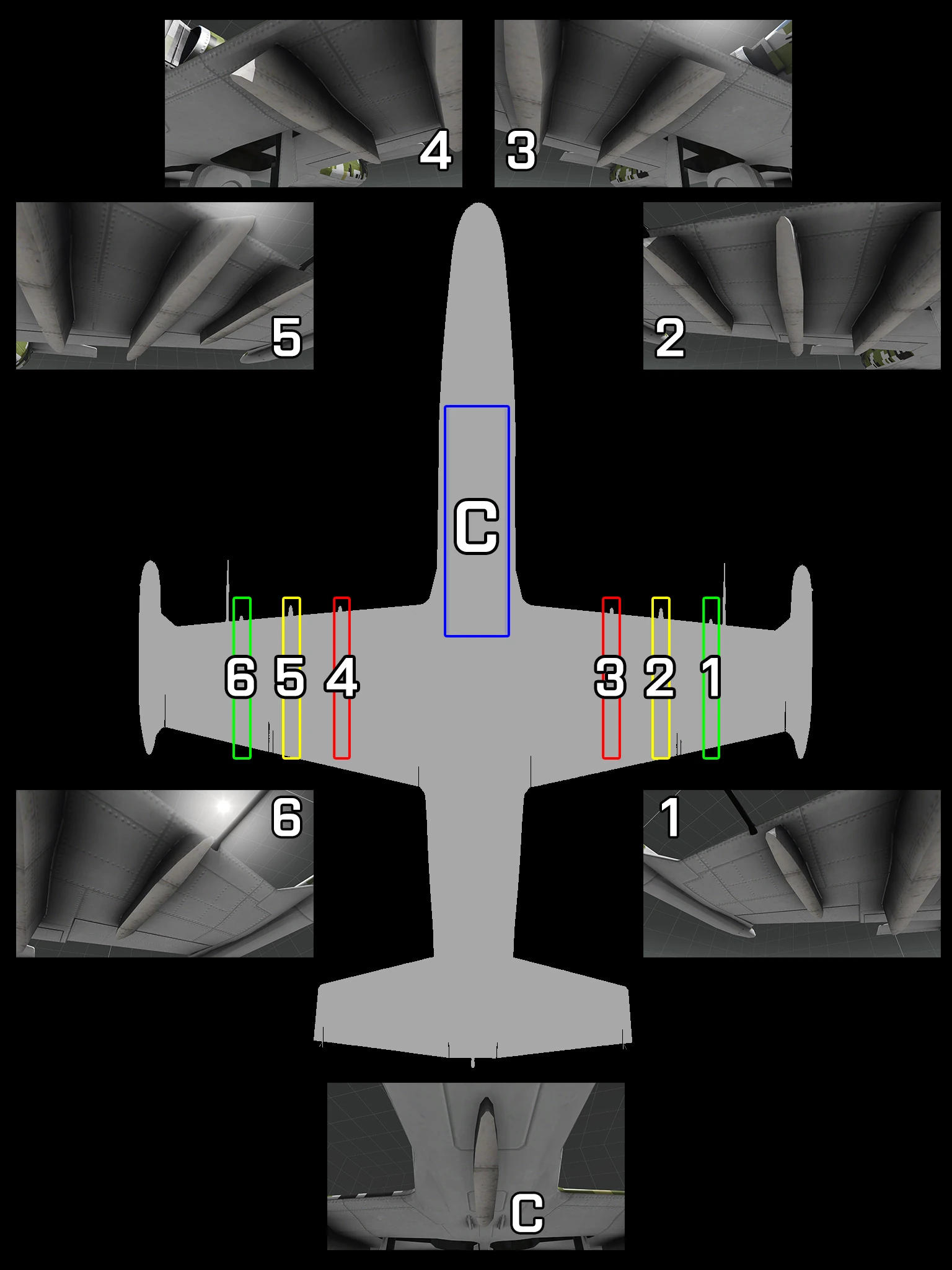 4
3
5
2
C
6 5 4
3 2 1
6
1
C