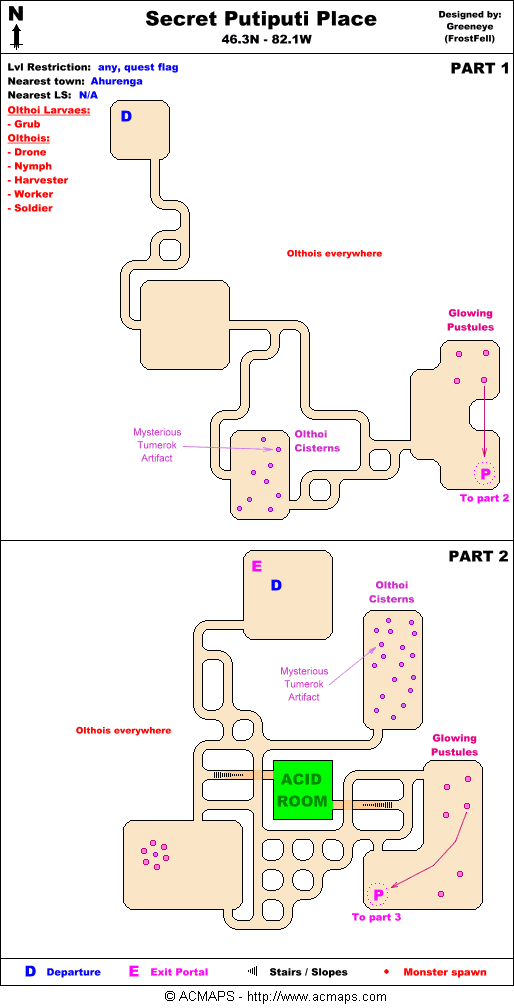 N

Secret Putiputi Place
46.3N - 82.1W

Designed by:
Greeneye
(FrostFell)

Lvl Restriction: any, quest flag
Nearest town: Ahurenga
Nearest LS: N/A

Olthoi Larvaes:
- Grub
Olthois:
- Drone
- Nymph
- Harvester
- Worker
- Soldier

PART 1

D

Olthois everywhere

Glowing Pustules

Mysterious Tumerok Artifact

Olthoi Cisterns

P

To part 2

PART 2

E
D

Olthoi Cisterns

Mysterious Tumerok Artifact

Olthois everywhere

Glowing Pustules

ACID ROOM

P

To part 3

D Departure
E Exit Portal
Stairs / Slopes
Monster spawn

© ACMAPS - http://www.acmaps.com