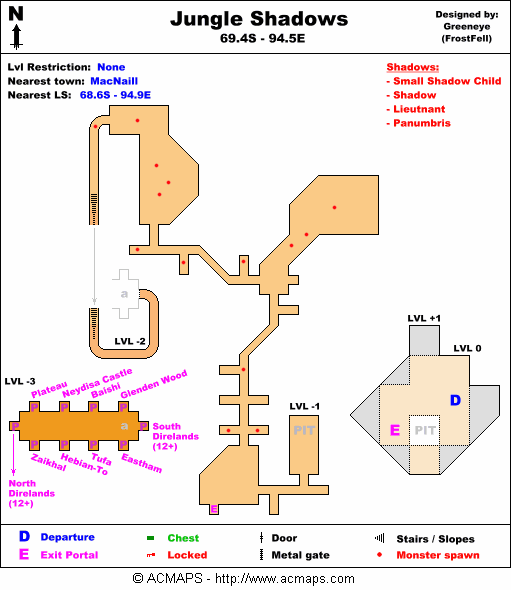 N

Jungle Shadows
69.4S - 94.5E

Designed by:
Greeneye
(FrostFell)

Lvl Restriction: None
Nearest town: MacNaill
Nearest LS: 68.6S - 94.9E

Shadows:
- Small Shadow Child
- Shadow
- Lieutnant
- Panumbris

a

LVL -2

LVL -3
Plateau
Neydisa Castle
Baishi
Glenden Wood
P P P P
P a
South Direlands (12+)
P P P P
Zaikhal
Hebian-To
Tufa
Eastham
North Direlands (12+)

LVL -1
PIT

E

LVL +1
LVL 0
D
E
PIT

D Departure
E Exit Portal
Chest
Locked
Door
Metal gate
Stairs / Slopes
Monster spawn

© ACMAPS - http://www.acmaps.com