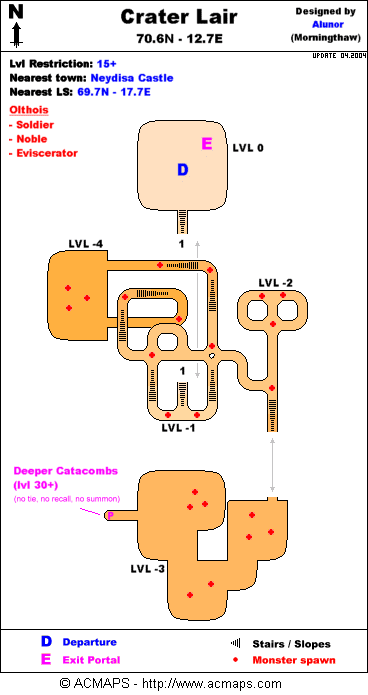 N

Crater Lair
70.6N - 12.7E

Designed by
Alunor
(Morningthaw)

UPDATE 04.2004

Lvl Restriction: 15+
Nearest town: Neydisa Castle
Nearest LS: 69.7N - 17.7E

Olthois
- Soldier
- Noble
- Eviscerator

E
D
LVL 0

LVL -4
1
LVL -2
1
LVL -1

Deeper Catacombs
(lvl 30+)
(no tie, no recall, no summon)
P

LVL -3

D Departure
E Exit Portal
Stairs / Slopes
Monster spawn

© ACMAPS - http://www.acmaps.com