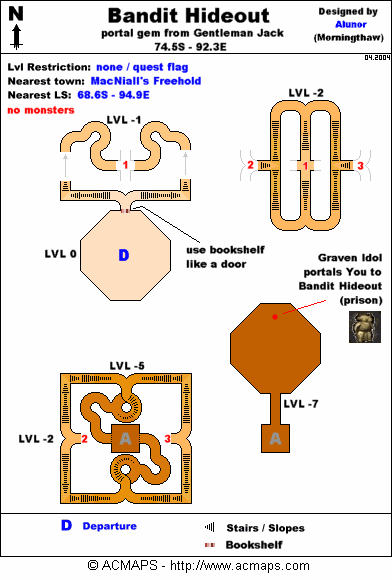 N

Bandit Hideout
portal gem from Gentleman Jack
74.5S - 92.3E

Designed by
Alunor
(Morningthaw)

04.2004

Lvl Restriction: none / quest flag
Nearest town: MacNiall's Freehold
Nearest LS: 68.6S - 94.9E
no monsters

LVL -1
1

LVL -2
2
1
3

LVL 0
D

use bookshelf like a door

Graven Idol portals You to Bandit Hideout (prison)

LVL -5
LVL -2
2
A
3

LVL -7
A

D Departure
Stairs / Slopes
Bookshelf

© ACMAPS - http://www.acmaps.com