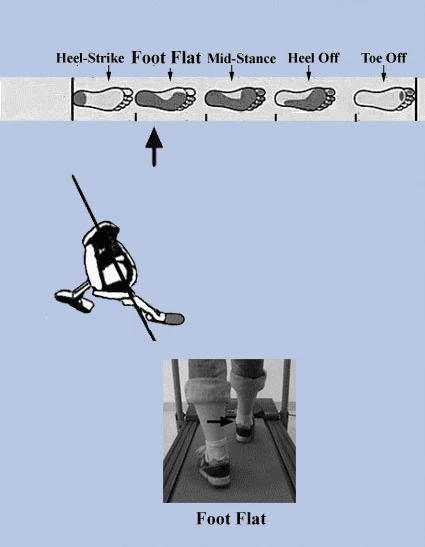 Heel-Strike Foot Flat Mid-Stance Heel Off Toe Off

Foot Flat