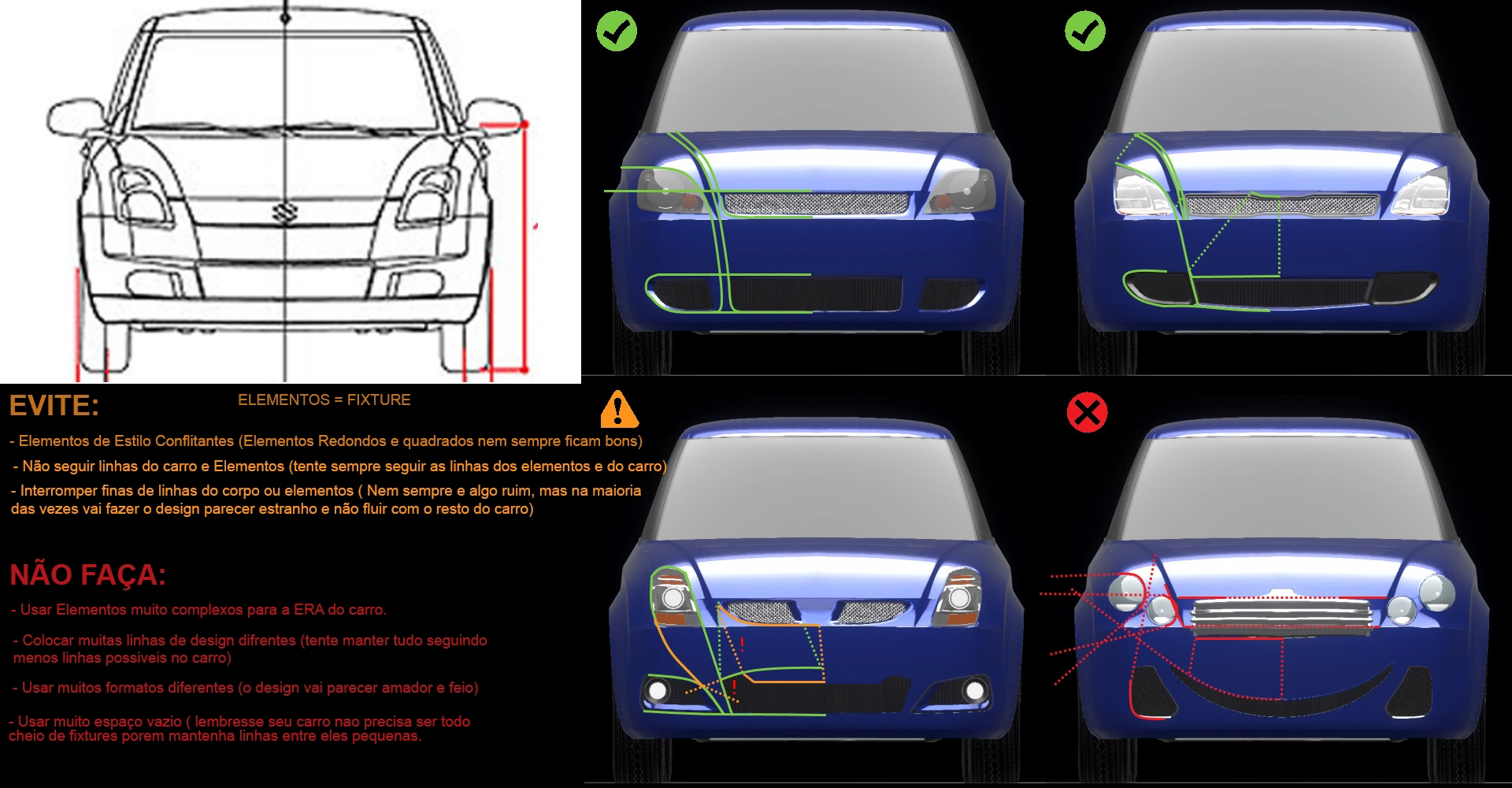 EVITE:

ELEMENTOS = FIXTURE

- Elementos de Estilo Conflitantes (Elementos Redondos e quadrados nem sempre ficam bons)

- Não seguir linhas do carro e Elementos (tente sempre seguir as linhas dos elementos e do carro)

- Interromper finas de linhas do corpo ou elementos ( Nem sempre e algo ruim, mas na maioria das vezes vai fazer o design parecer estranho e não fluir com o resto do carro)

NÃO FAÇA:

- Usar Elementos muito complexos para a ERA do carro.

- Colocar muitas linhas de design difrentes (tente manter tudo seguindo menos linhas possiveis no carro)

- Usar muitos formatos diferentes (o design vai parecer amador e feio)

- Usar muito espaço vazio ( lembresse seu carro nao precisa ser todo cheio de fixtures porem mantenha linhas entre eles pequenas.