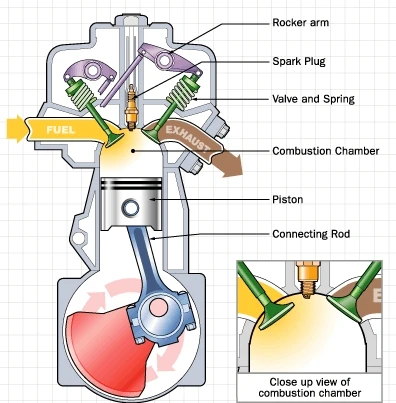 Rocker arm

Spark Plug

Valve and Spring

FUEL

EXHAUST

Combustion Chamber

Piston

Connecting Rod

E

Close up view of combustion chamber