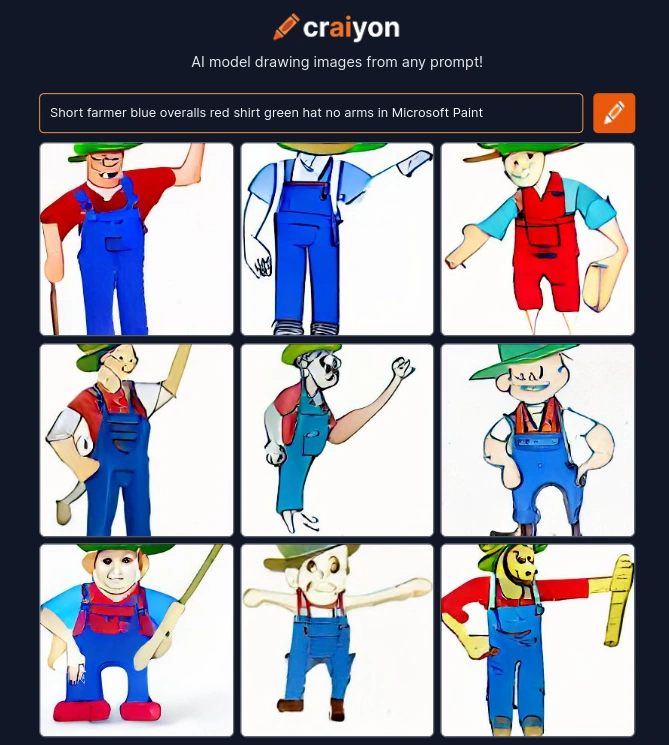 craiyon

AI model drawing images from any prompt!

Short farmer blue overalls red shirt green hat no arms in Microsoft Paint